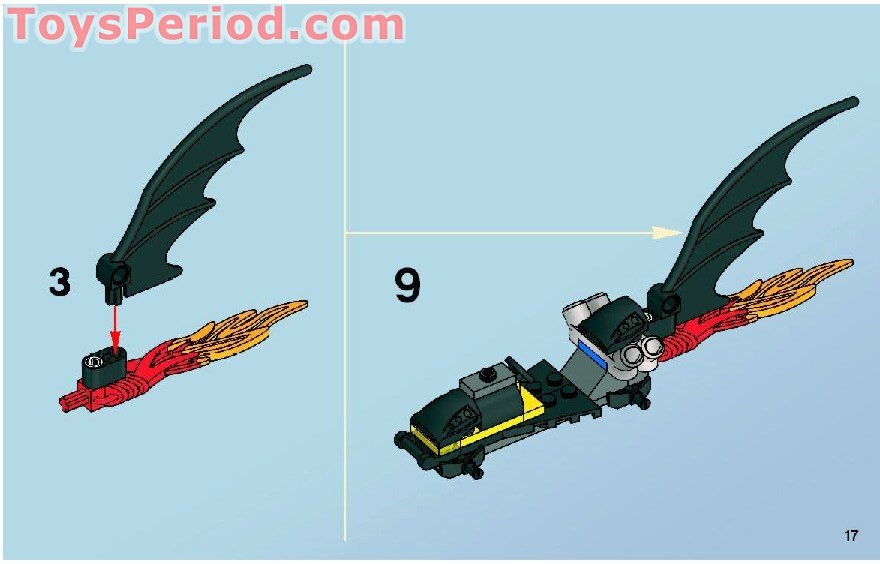 ToysPeriod.com

3

9

17