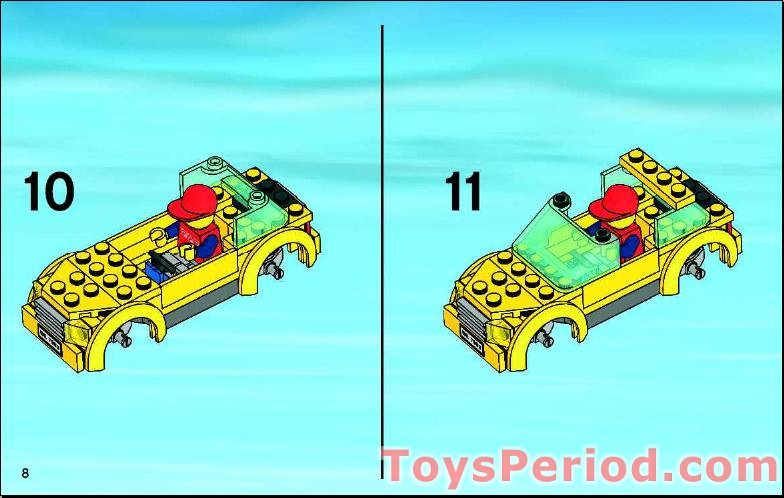 10

11

8

ToysPeriod.com