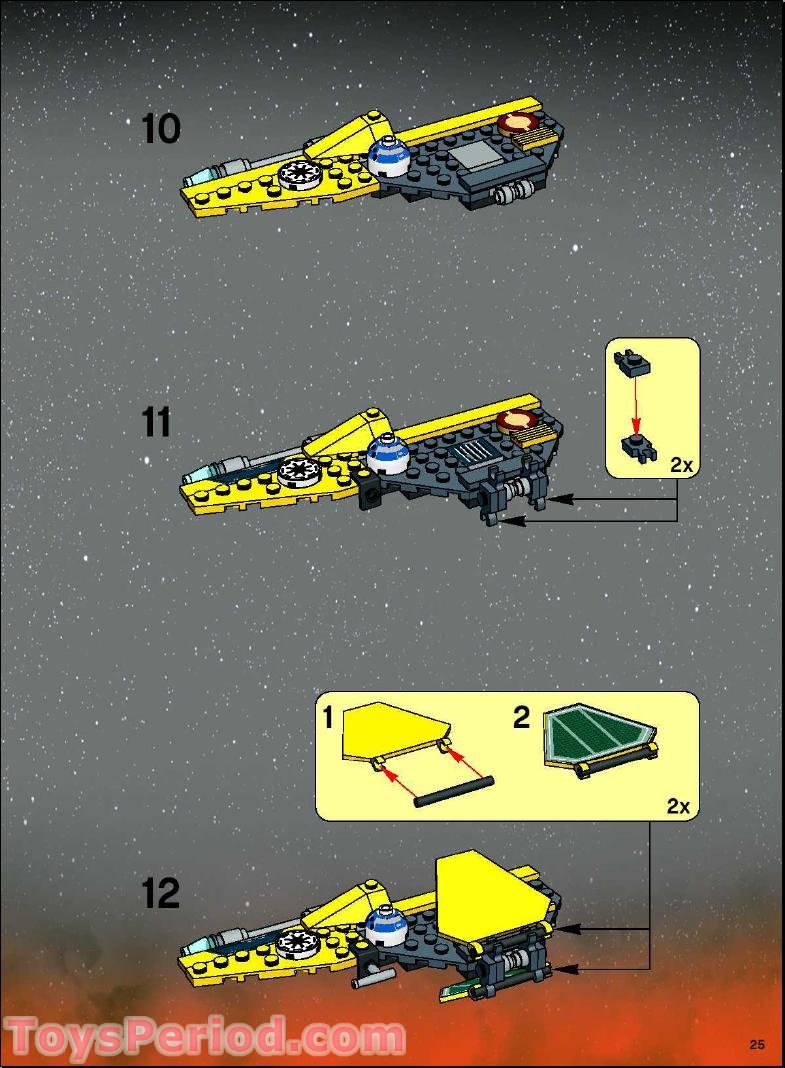 10

11

2x

1

2

2x

12

ToysPeriod.com

25