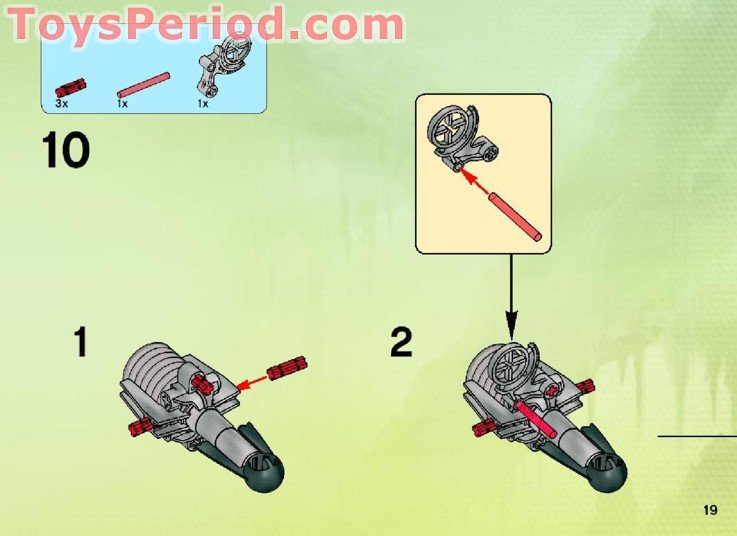 ToysPeriod.com

3x
1x
1x

10

1

2

19