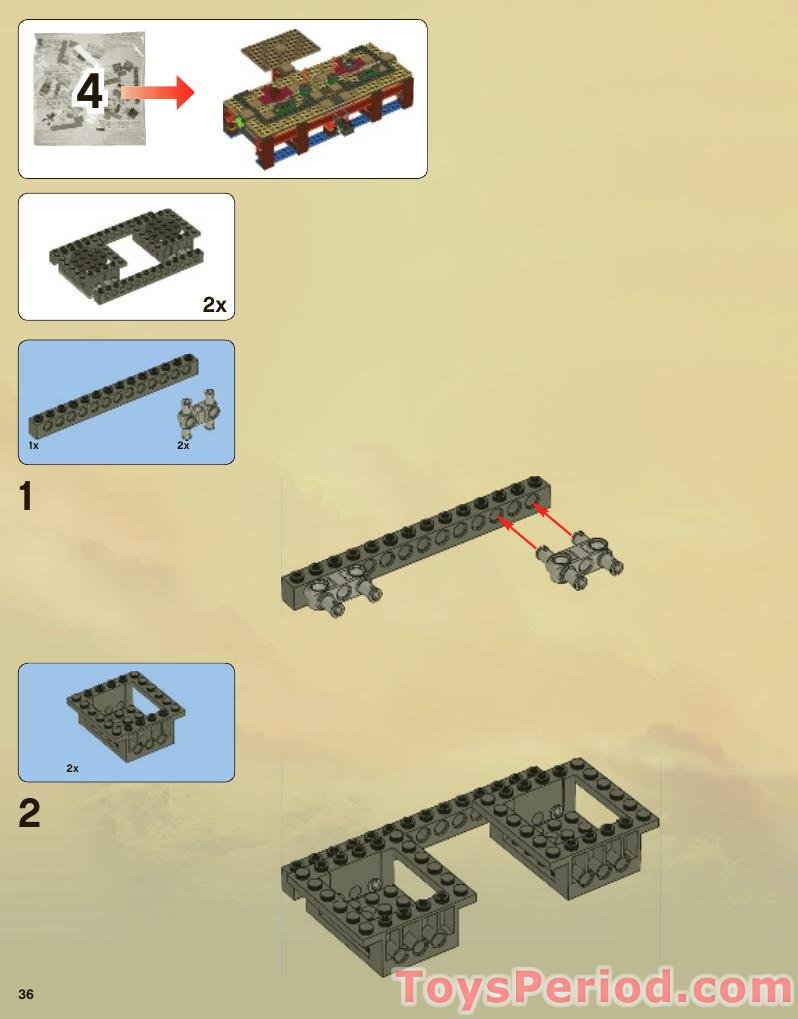 4

2x

1x

2x

1

2x

2

36

ToysPeriod.com