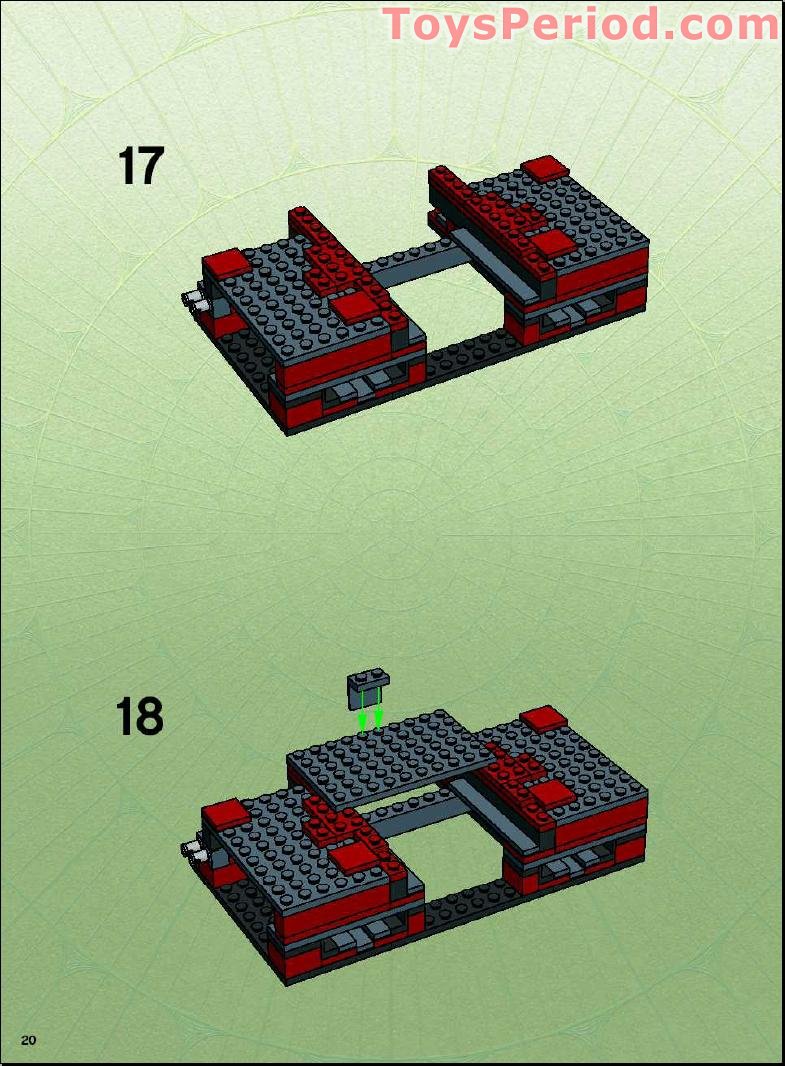 ToysPeriod.com

17

18

20