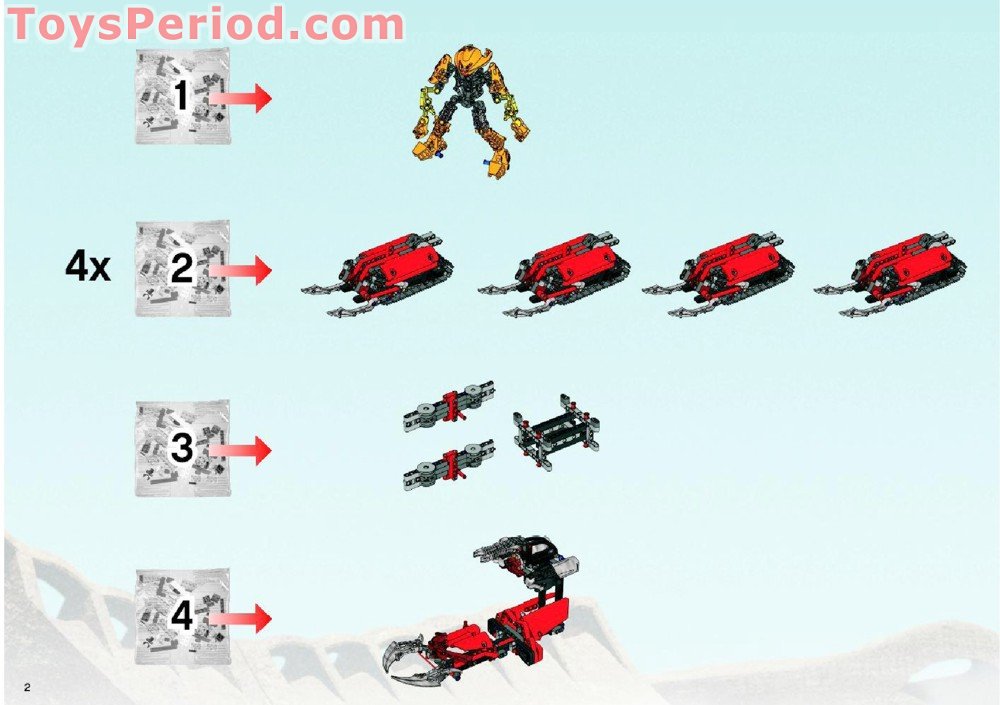 ToysPeriod.com

1

4x 2

3

4

2