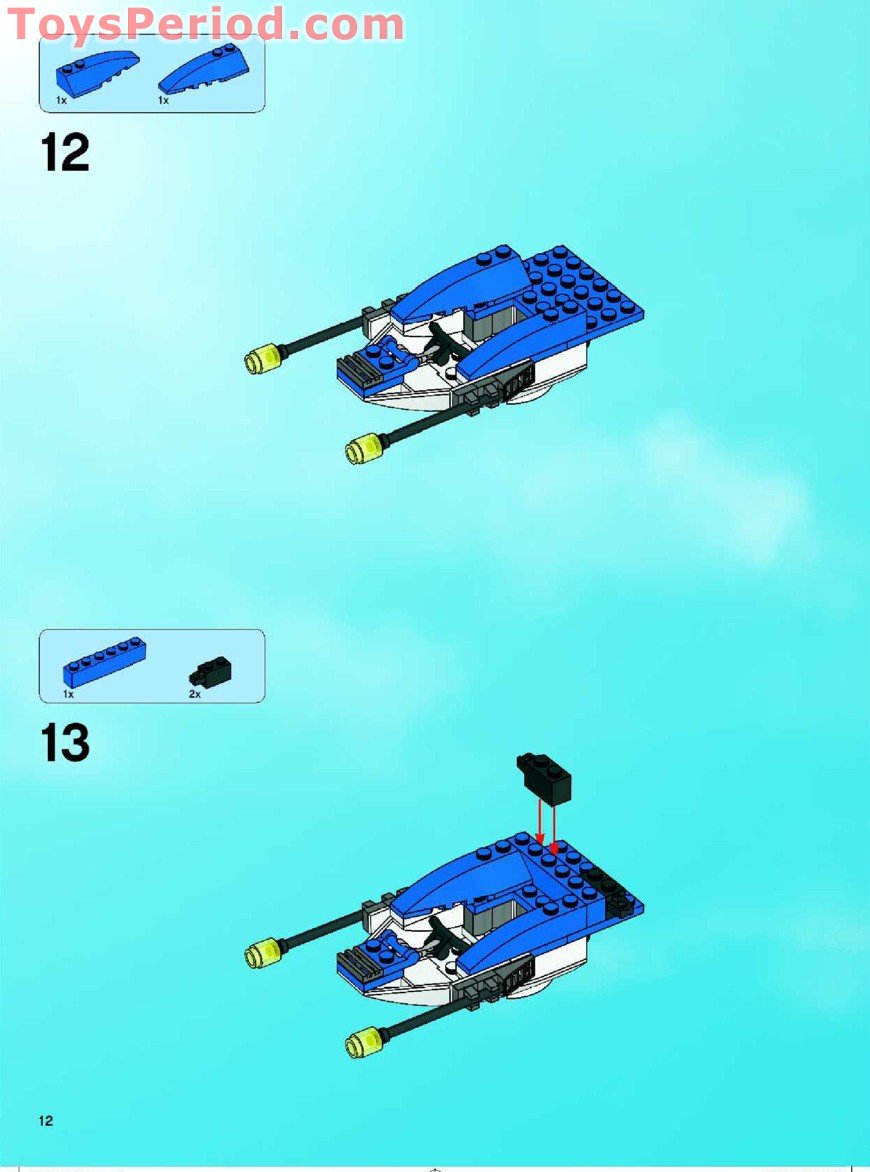 ToysPeriod.com

1x 1x

12

1x 2x

13

12