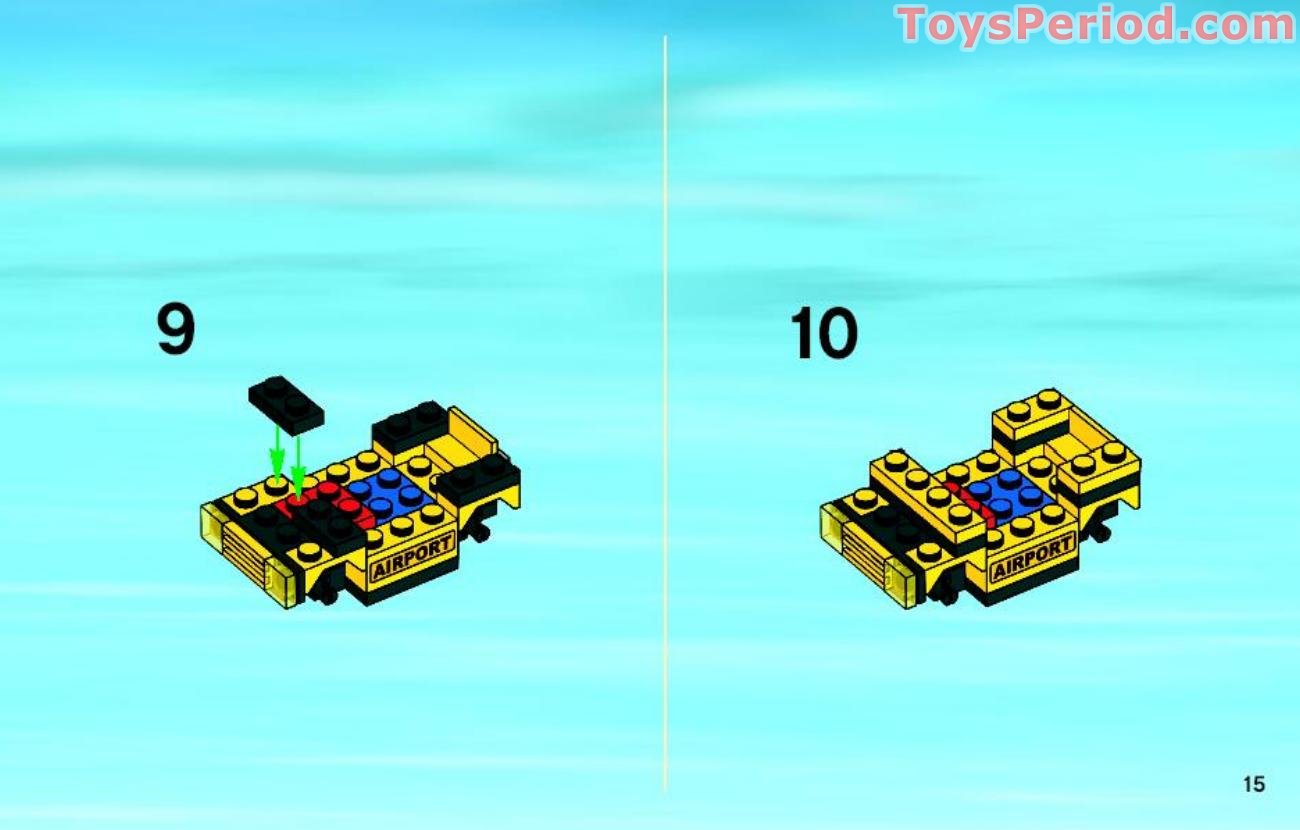 ToysPeriod.com

9

AIRPORT

10

AIRPORT

15