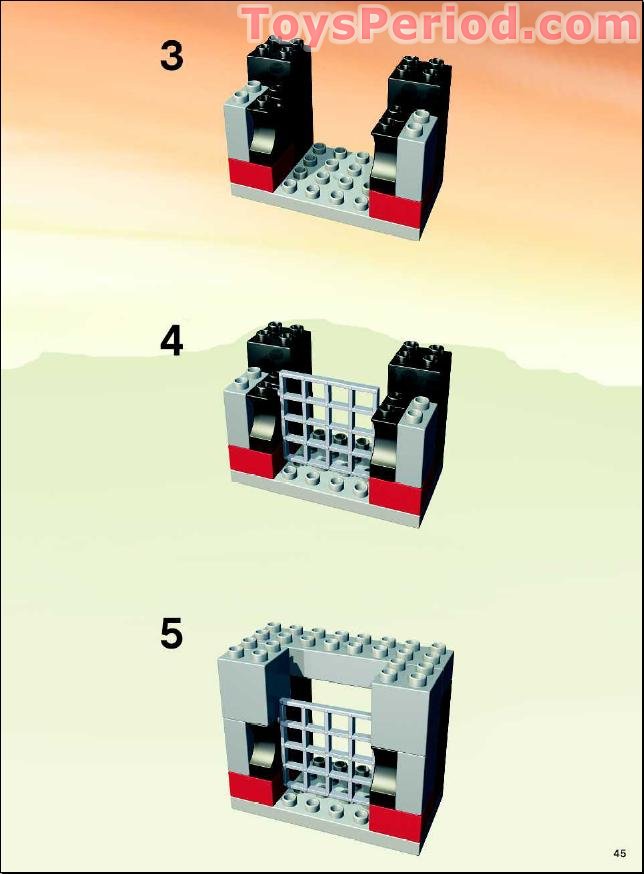 ToysPeriod.com

3

4

5

45