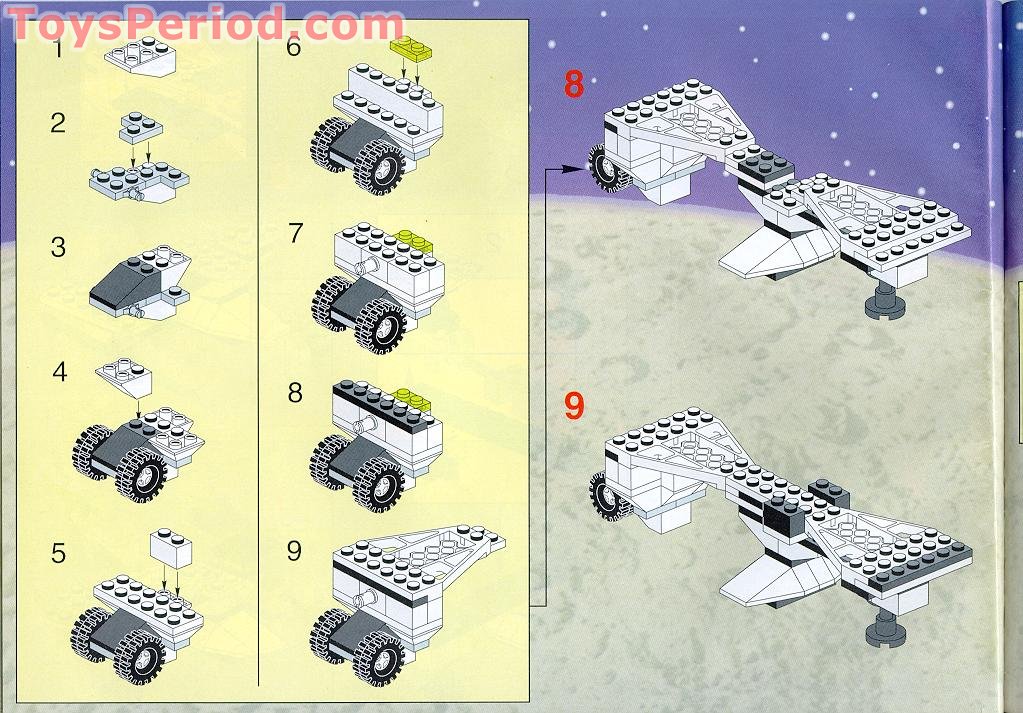 ToysPeriod.com

1

2

3

4

5

6

7

8

9

8

9