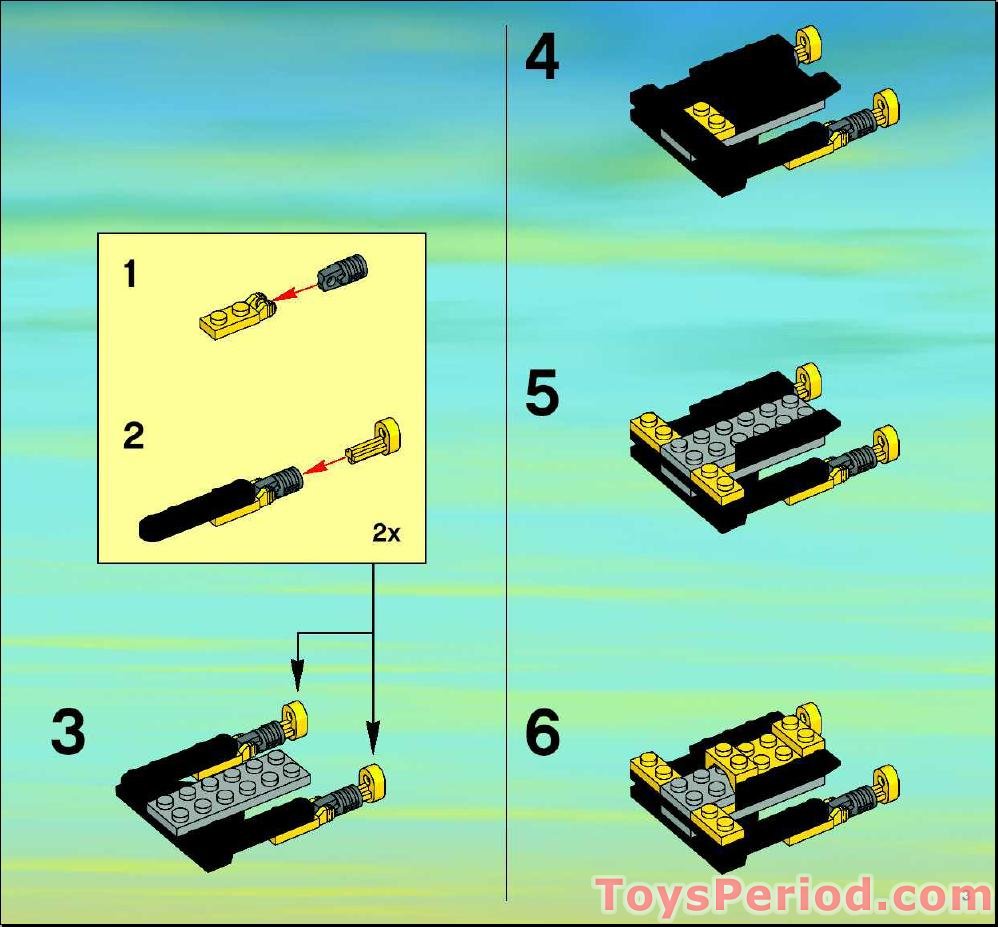 1

2

2x

3

4

5

6

ToysPeriod.com