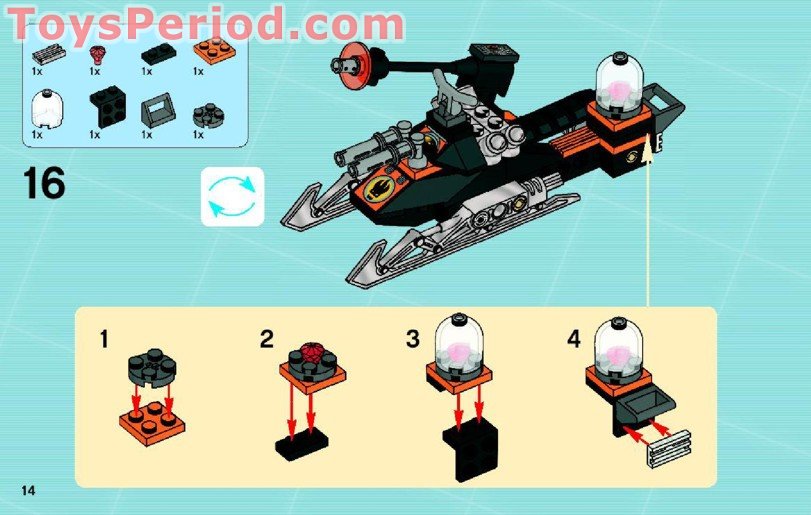 ToysPeriod.com

1x 1x 1x 1x
1x 1x 1x 1x

16

1

2

3

4

14