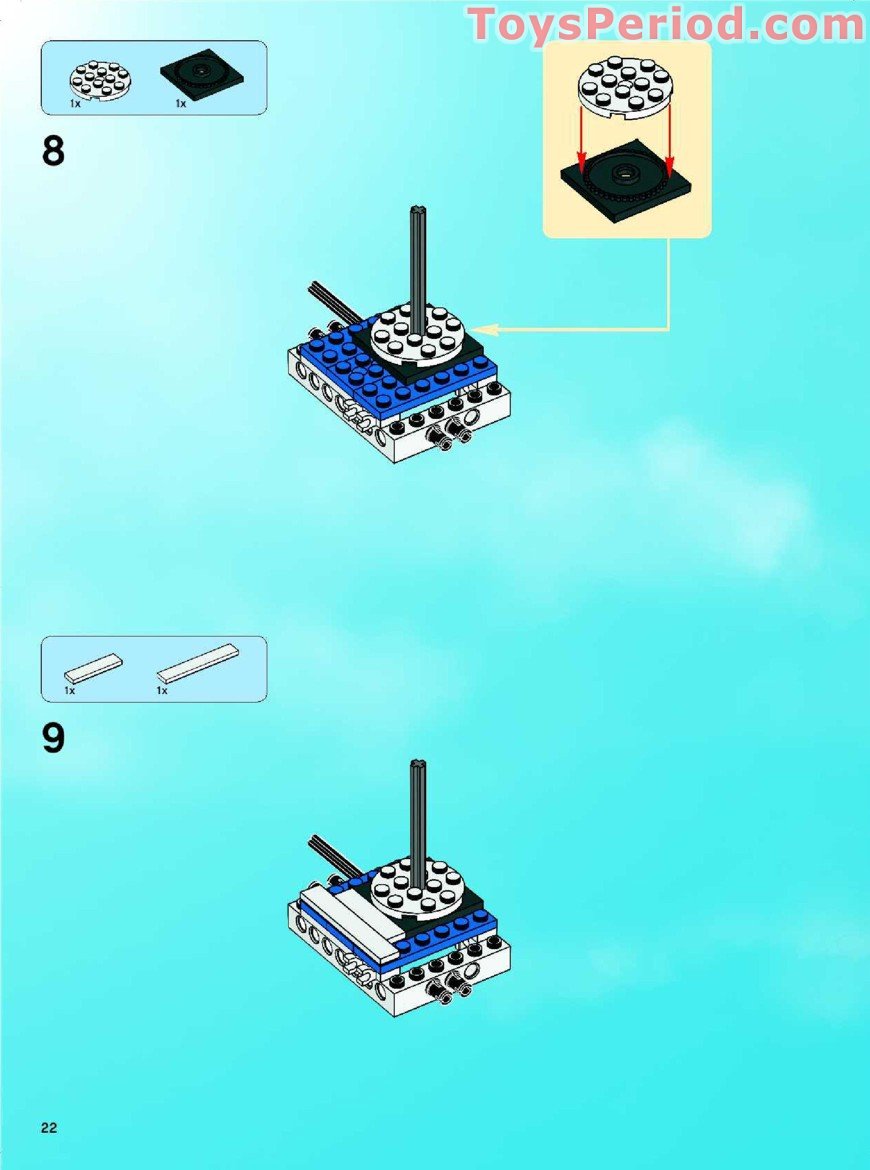 ToysPeriod.com

1x 1x

8

1x 1x

9

22