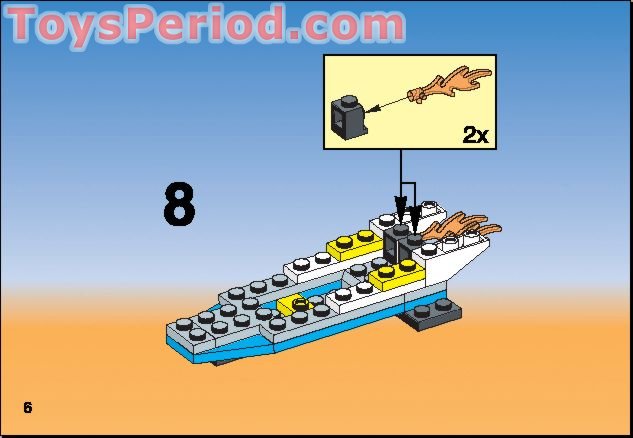 ToysPeriod.com

2x

8

6