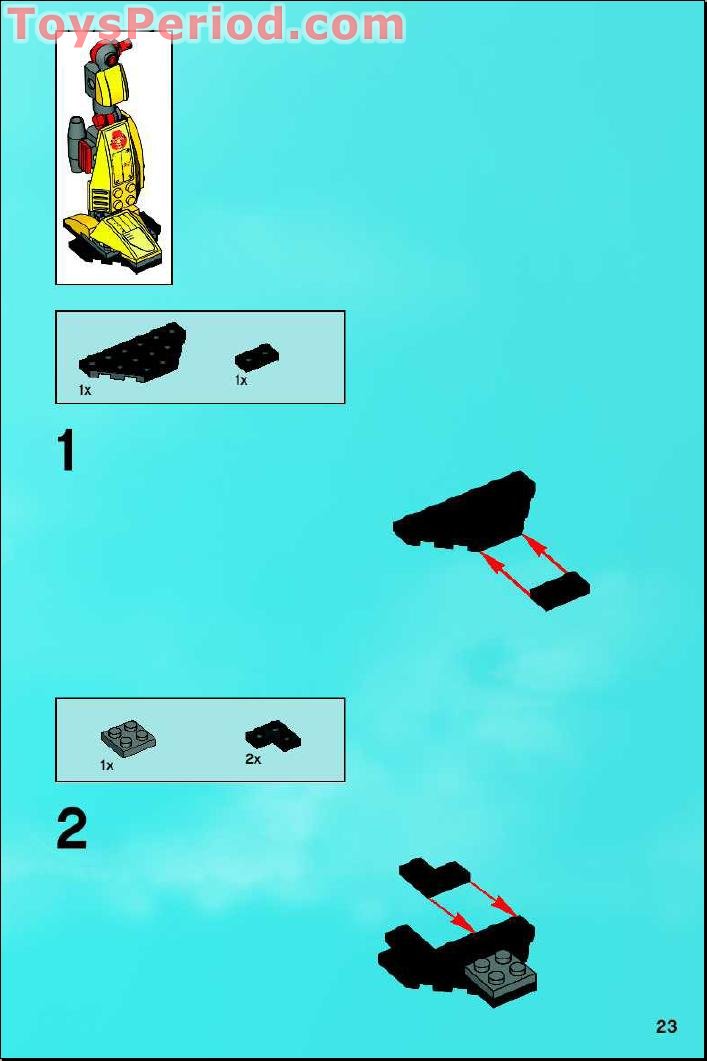 ToysPeriod.com

1x

1x

1

1x

2x

2

23