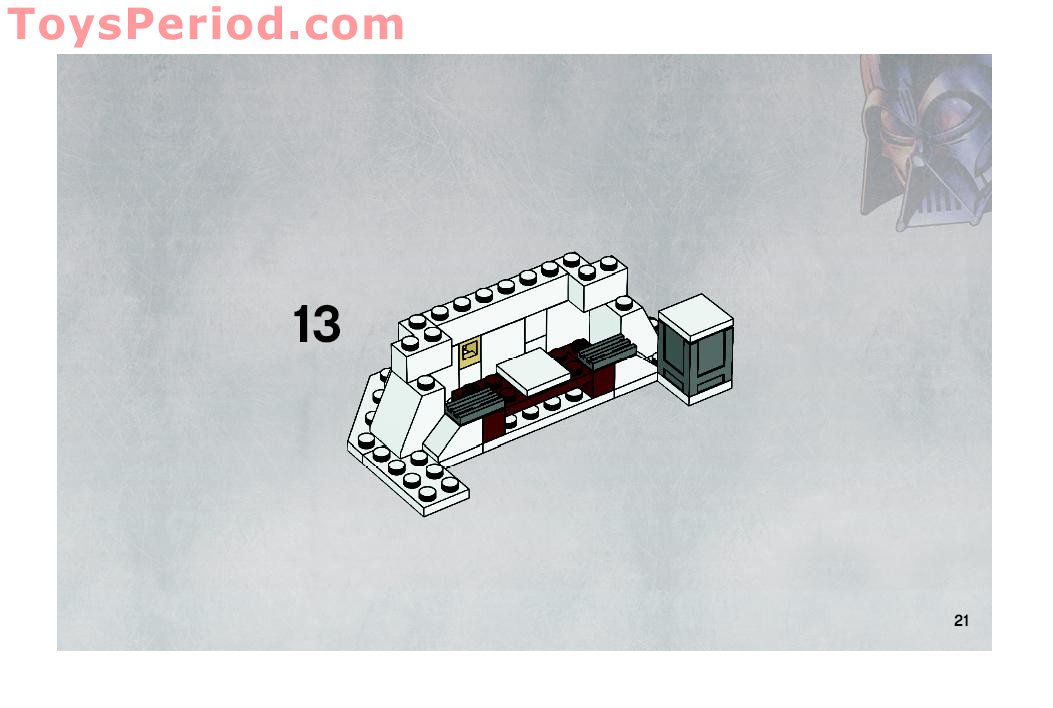 ToysPeriod.com

13

21