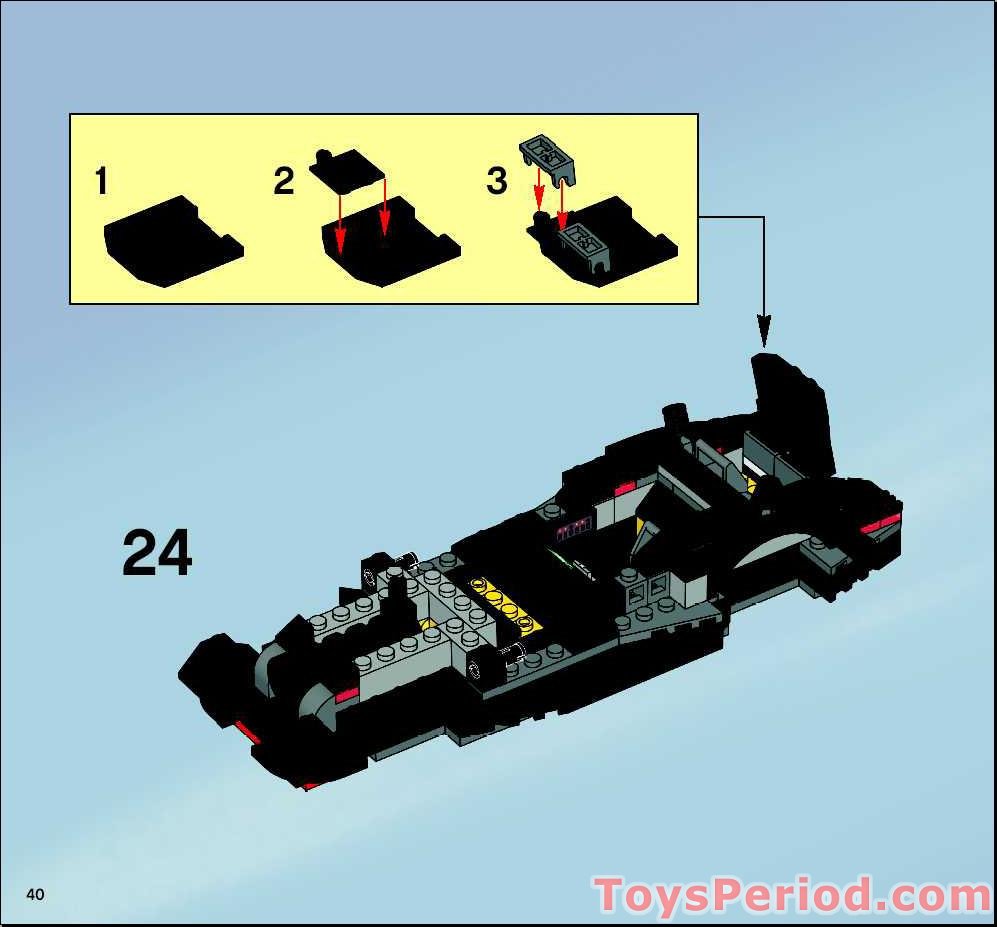 1 2 3

24

40

ToysPeriod.com