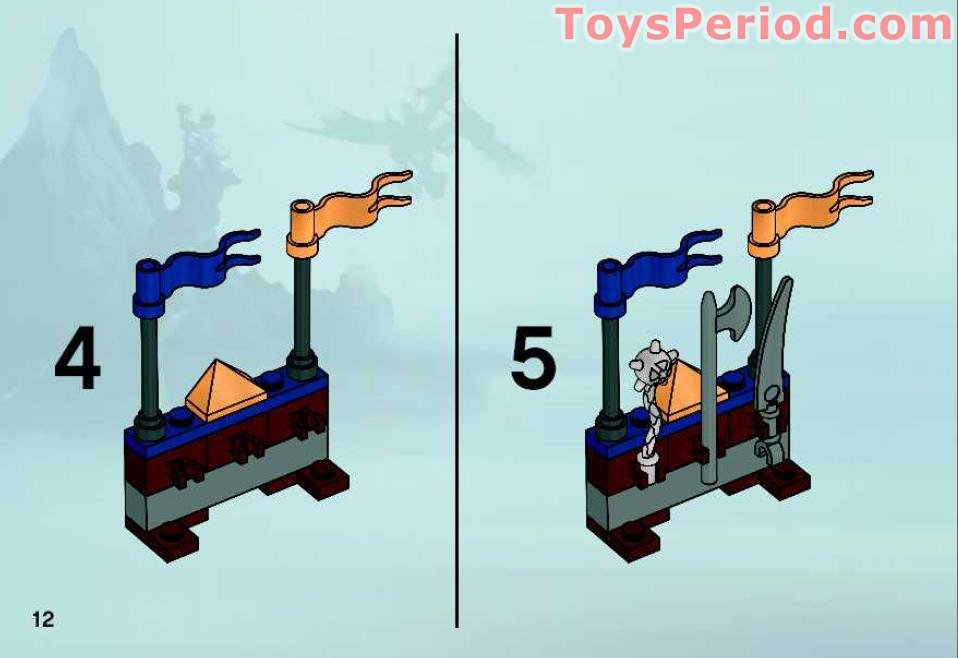 ToysPeriod.com

4

5

12