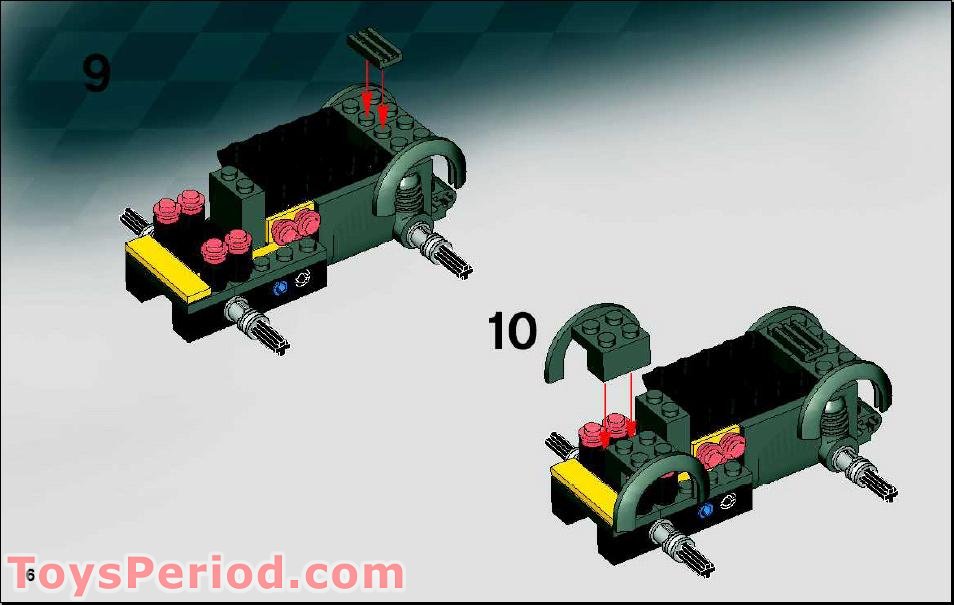 9

10

6

ToysPeriod.com