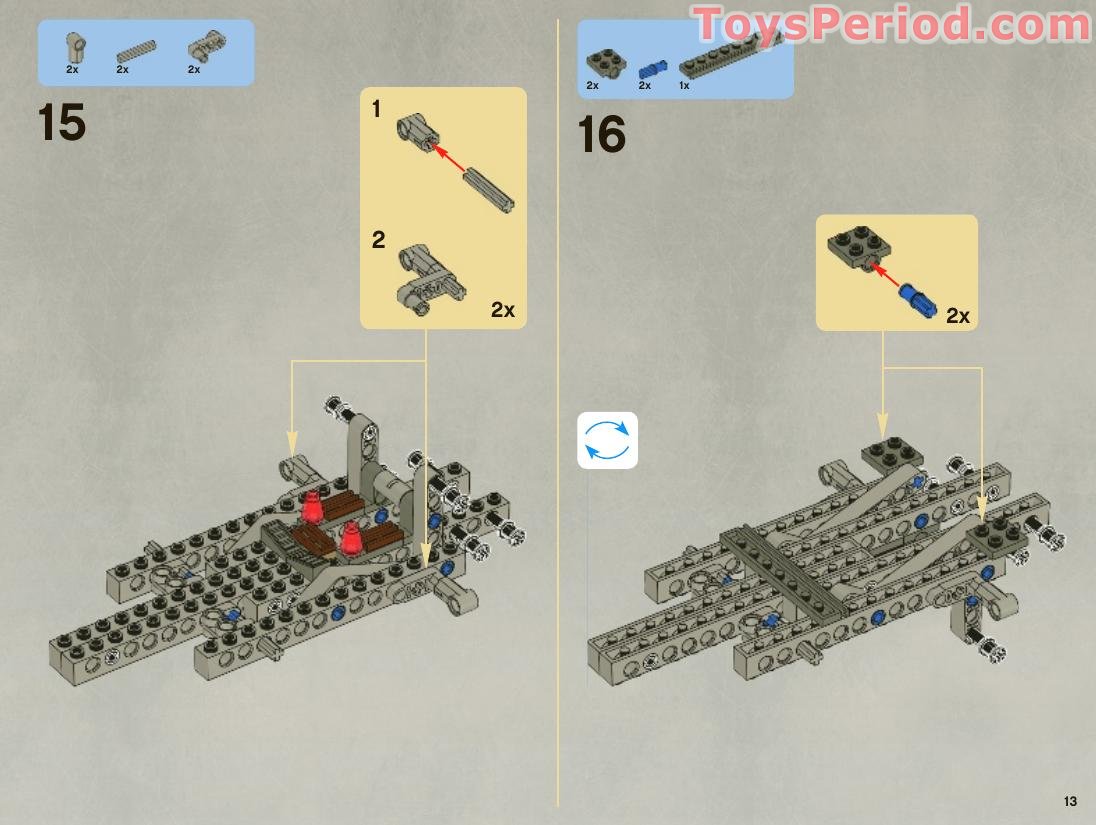 2x 2x 2x

15

1

2

2x

ToysPeriod.com

2x 2x 1x

16

2x

13