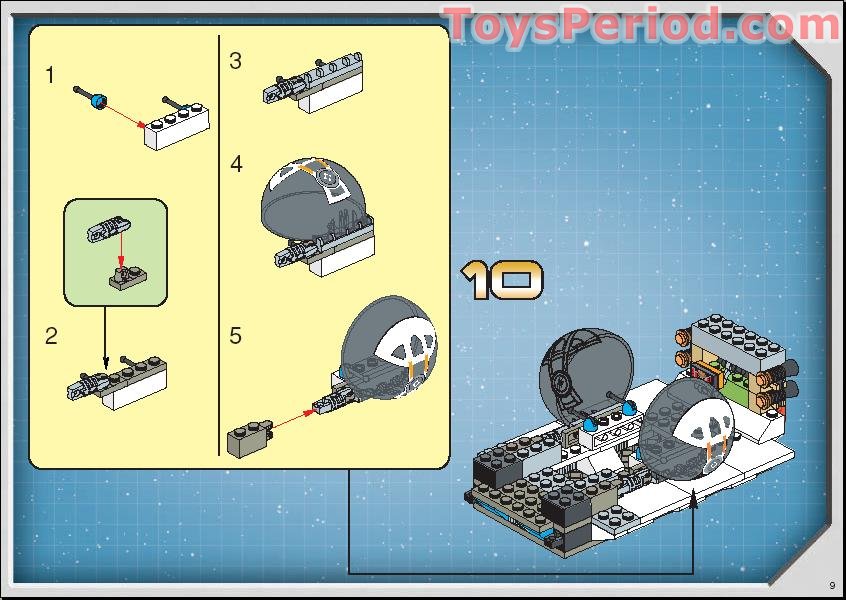 ToysPeriod.com

1

2

3

4

5

10

9