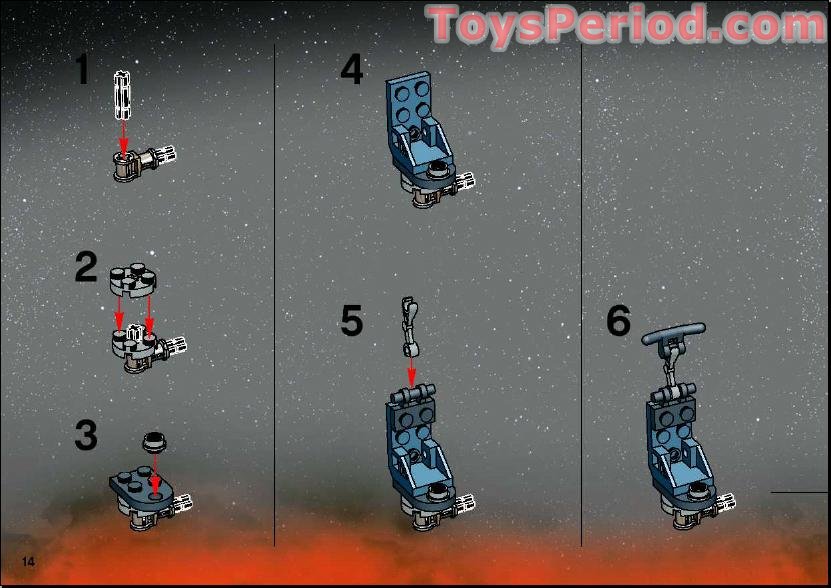 ToysPeriod.com

1

2

3

4

5

6

14