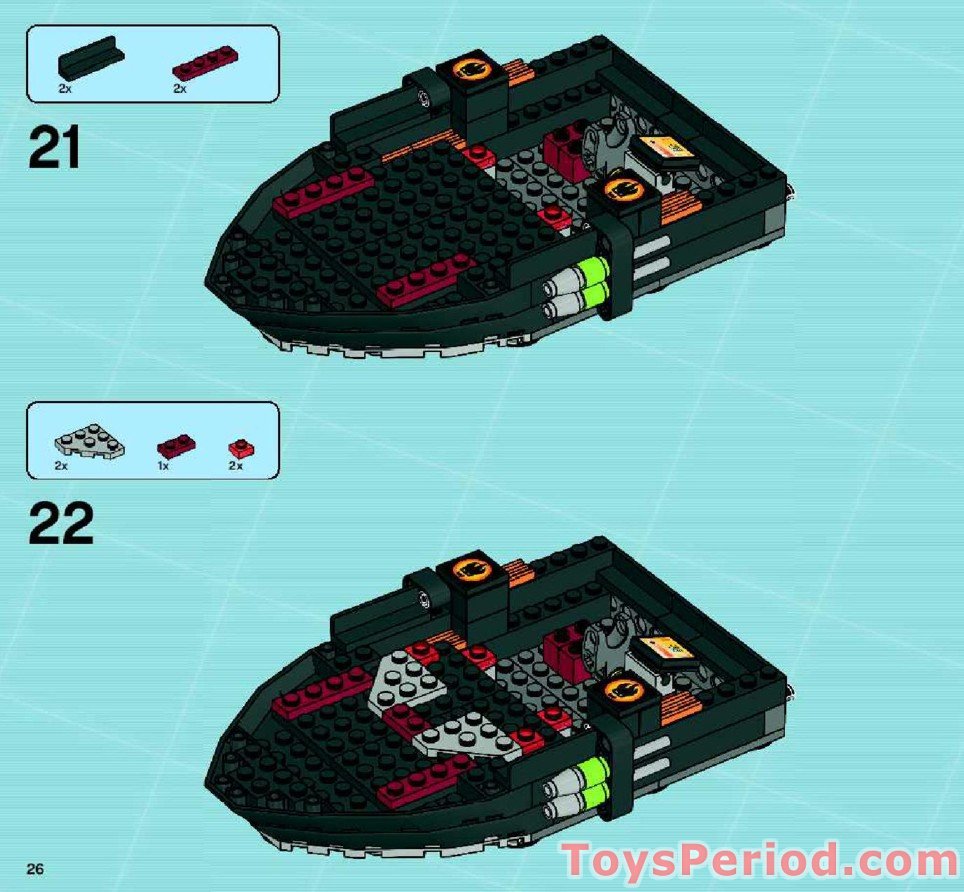 2x 2x

21

2x 1x 2x

22

26

ToysPeriod.com