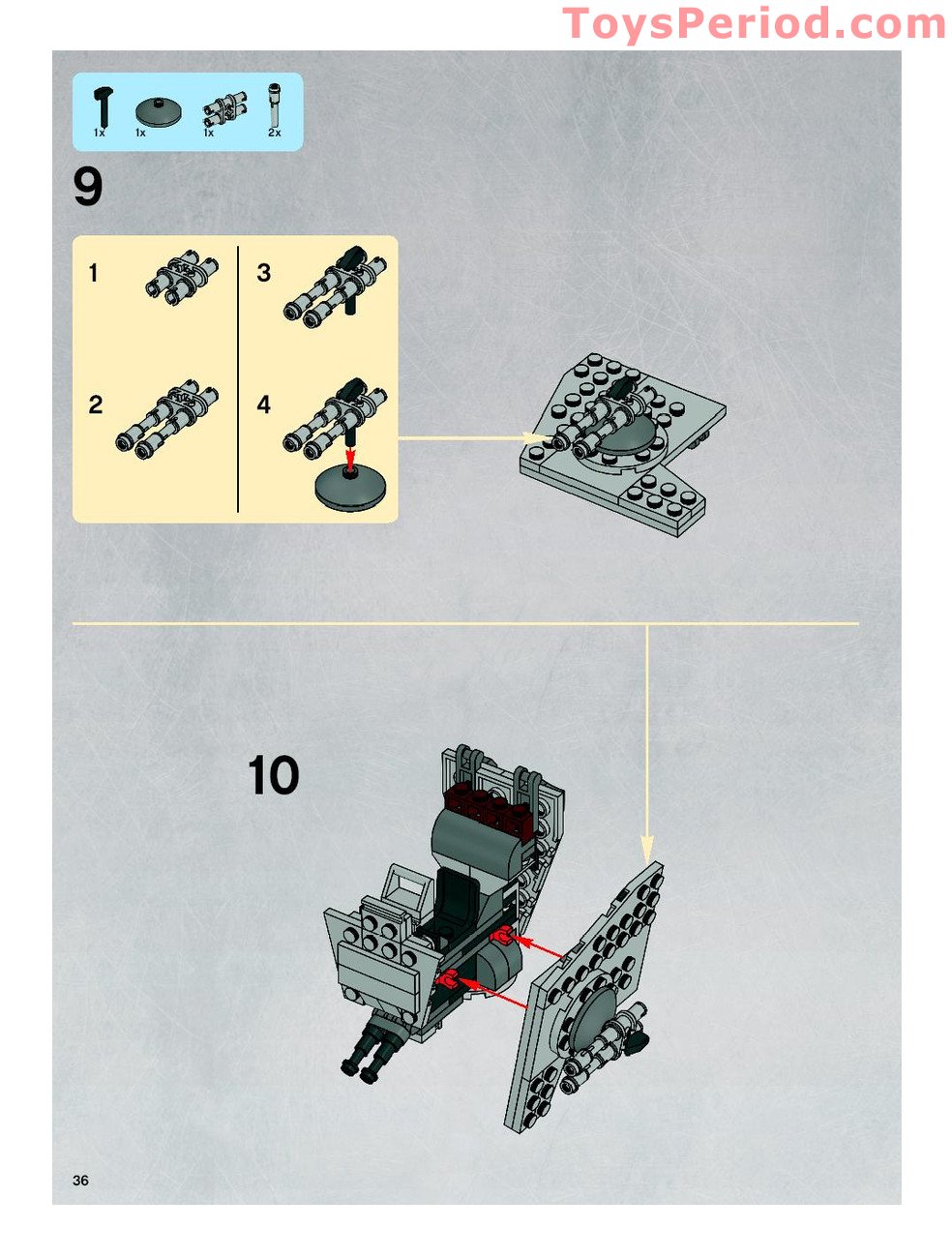 ToysPeriod.com

1x 1x 1x 2x

9

1

2

3

4

10

36