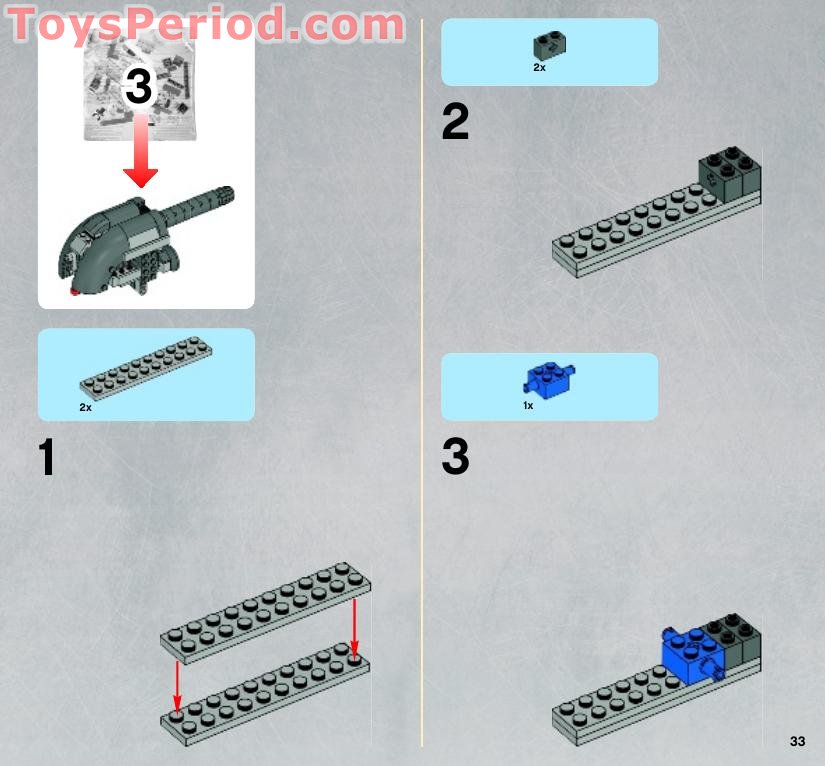 ToysPeriod.com

3

2x

1

2x

2

1x

3

33