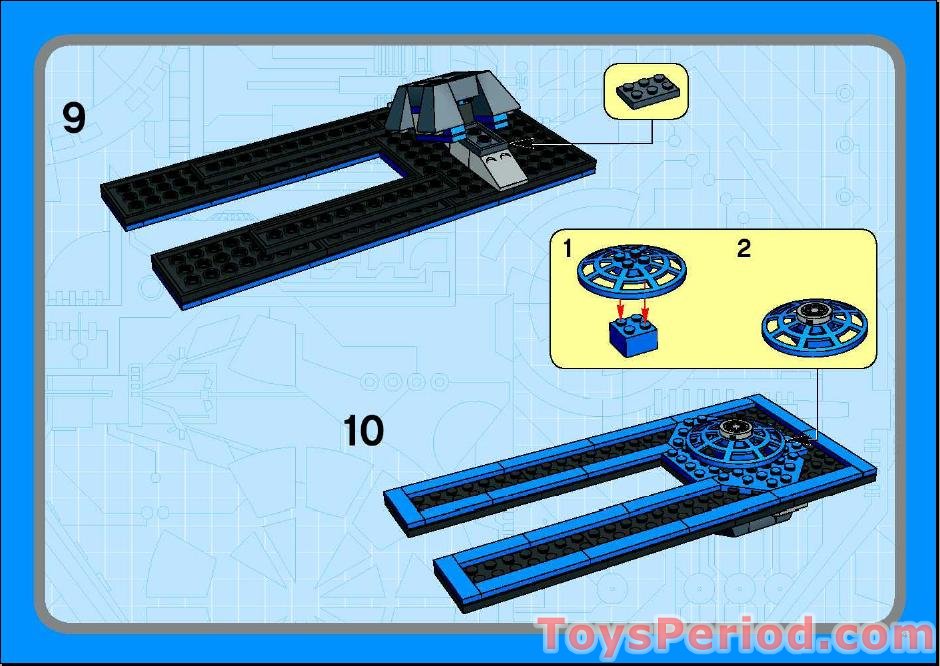 9

1

2

10

ToysPeriod.com