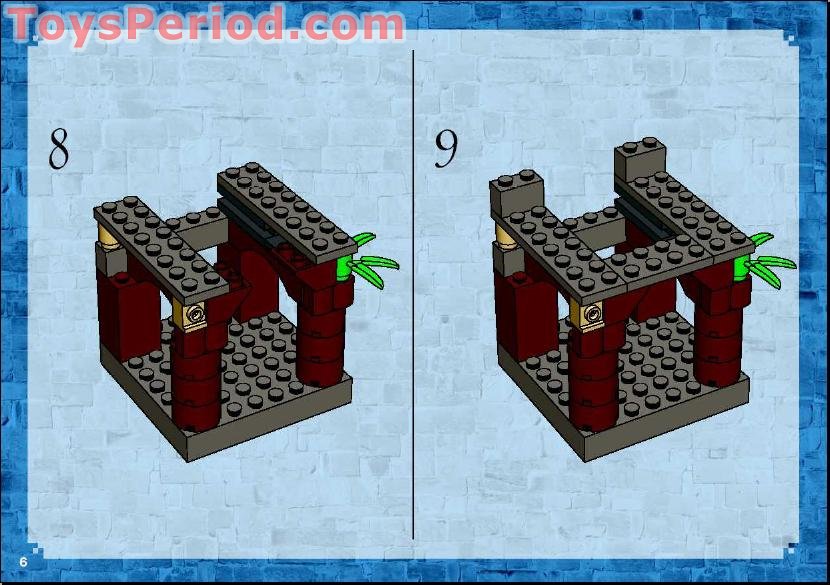 ToysPeriod.com

8

9

6