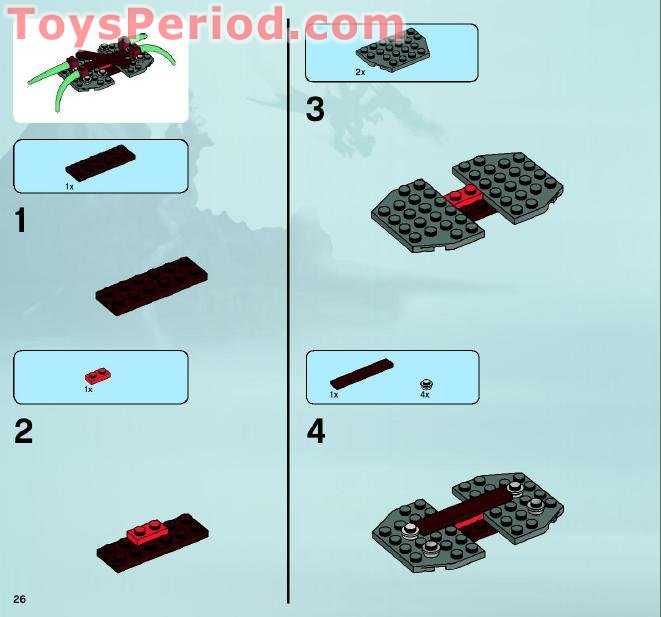 ToysPeriod.com

1x

1

1x

2

26

2x

3

1x

4x

4