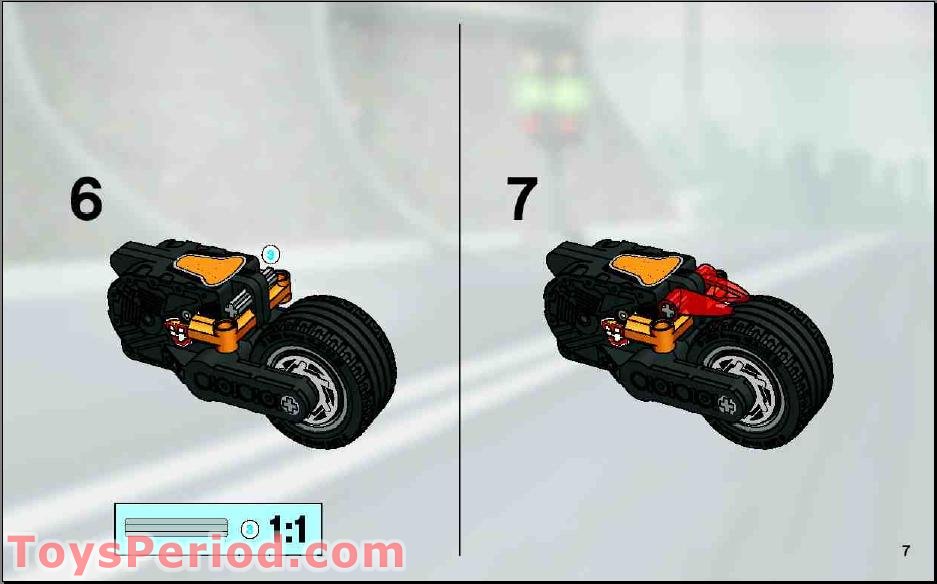 6

3

3 1:1

7

ToysPeriod.com

7