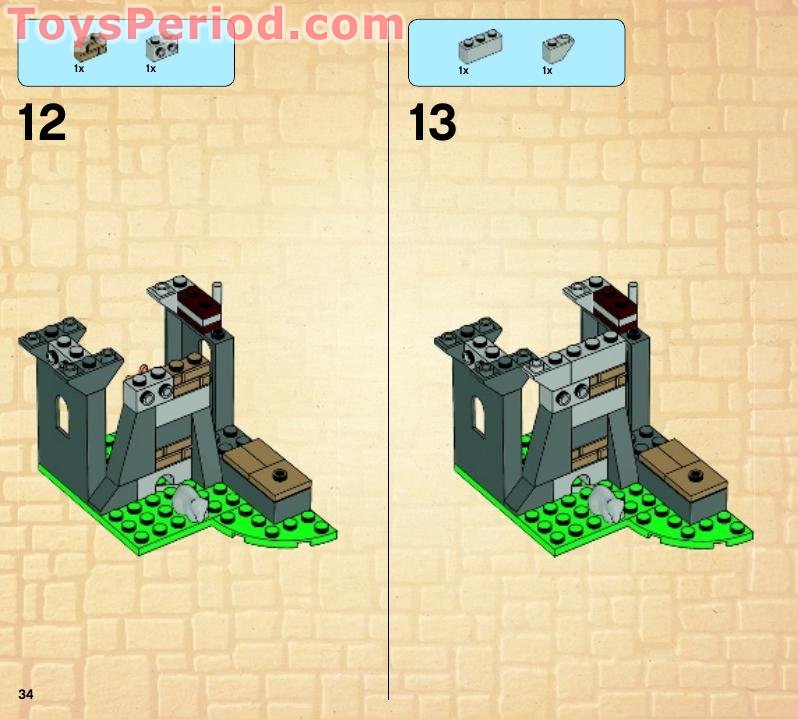 ToysPeriod.com

1x 1x

12

1x 1x

13

34