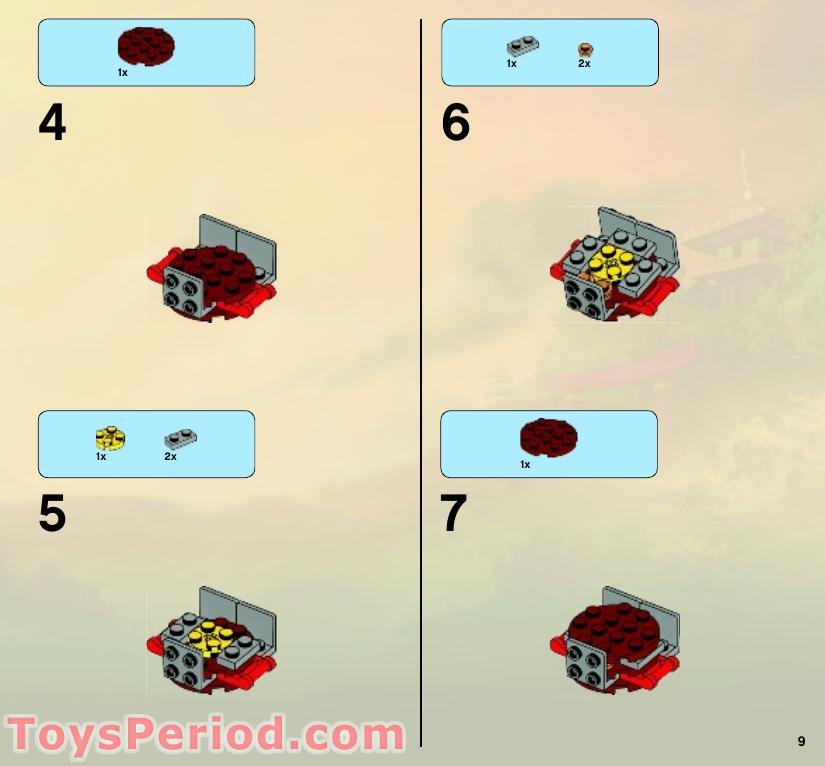 1x

4

1x 2x

5

1x 2x

6

1x

7

ToysPeriod.com

9