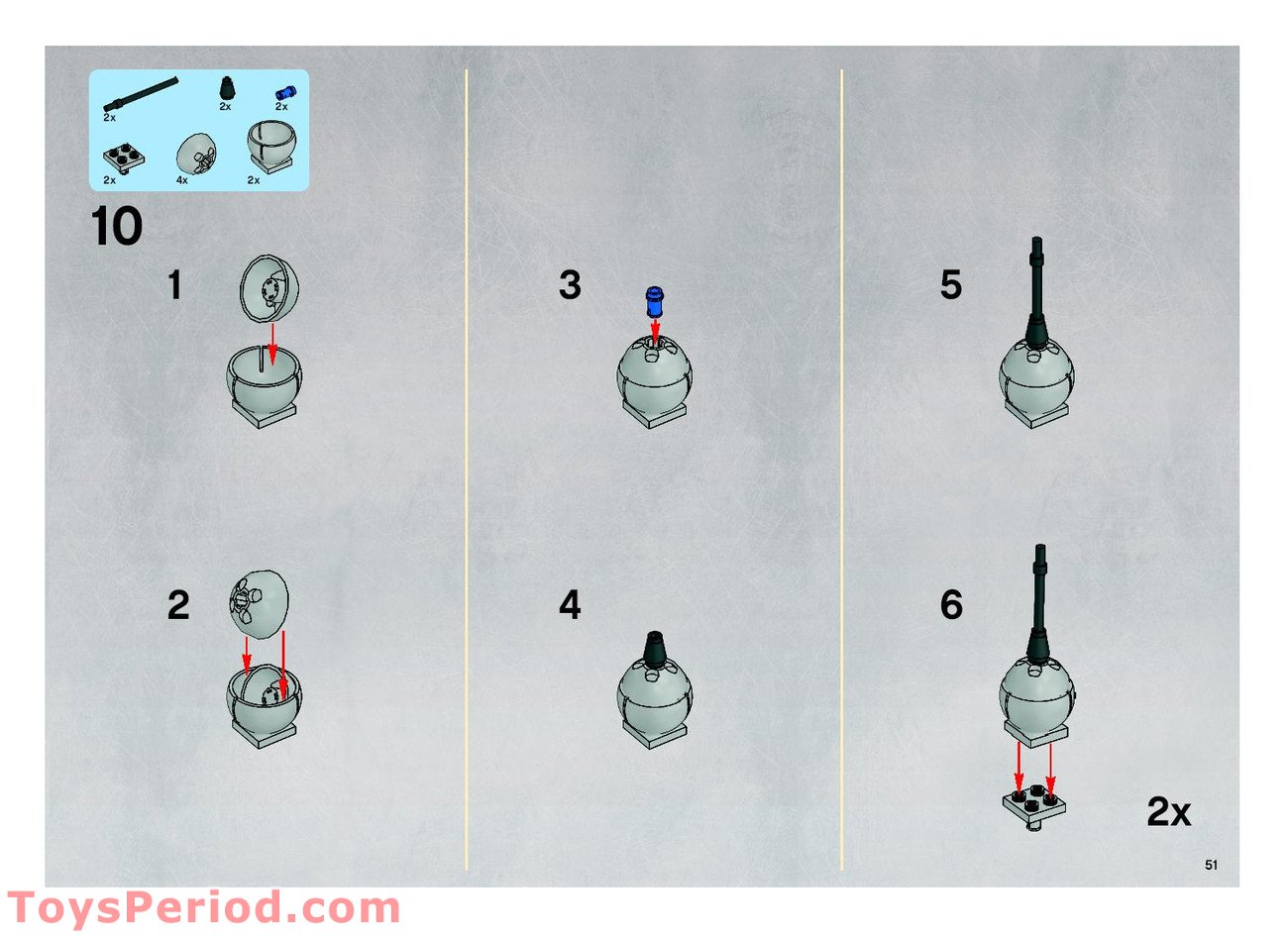 2x
2x
2x
2x
4x
2x

10

1

2

3

4

5

6

2x

51

ToysPeriod.com