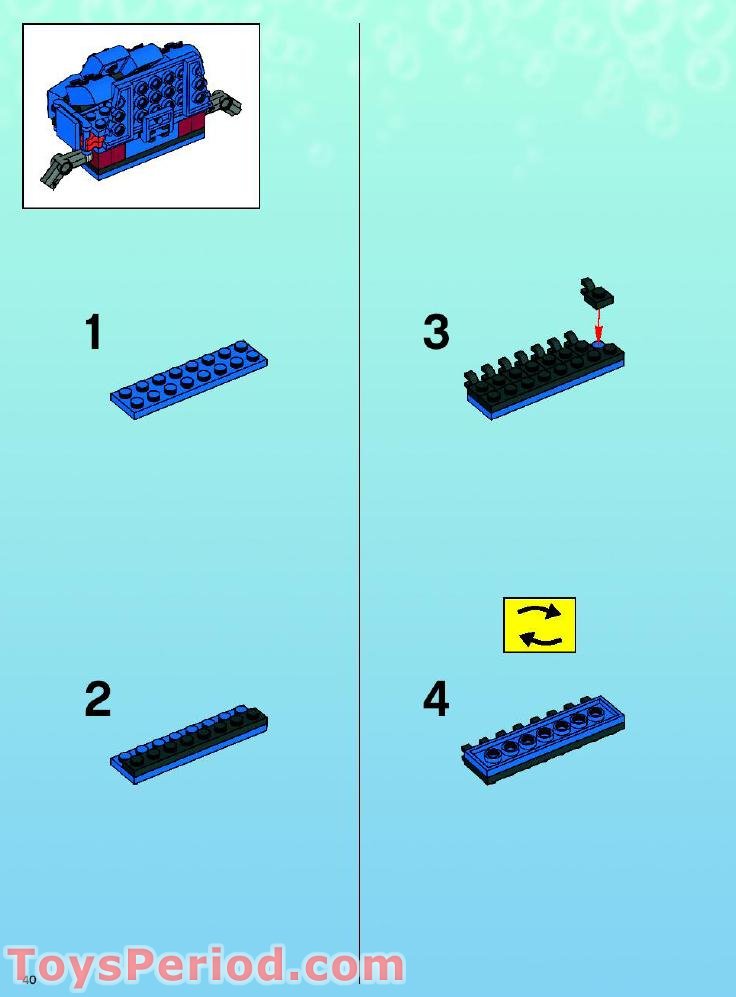 1

2

3

4

40

ToysPeriod.com