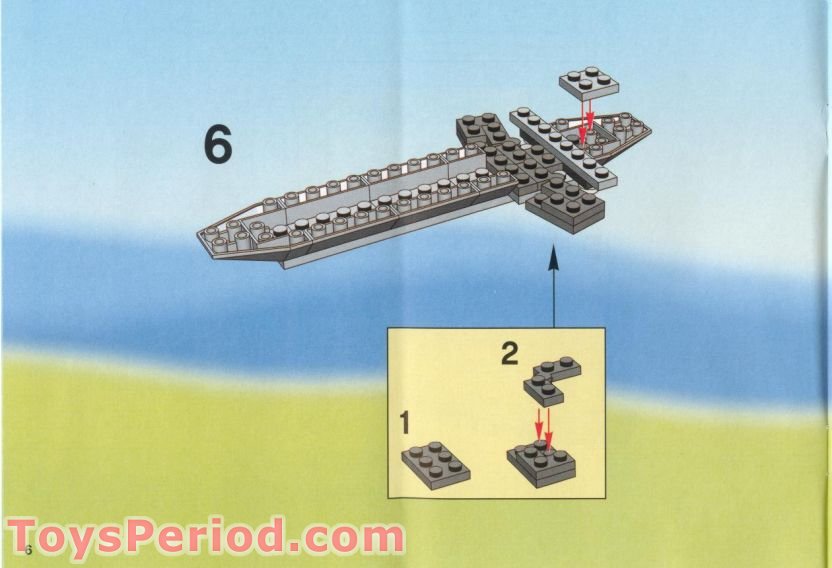 6

2

1

ToysPeriod.com

6