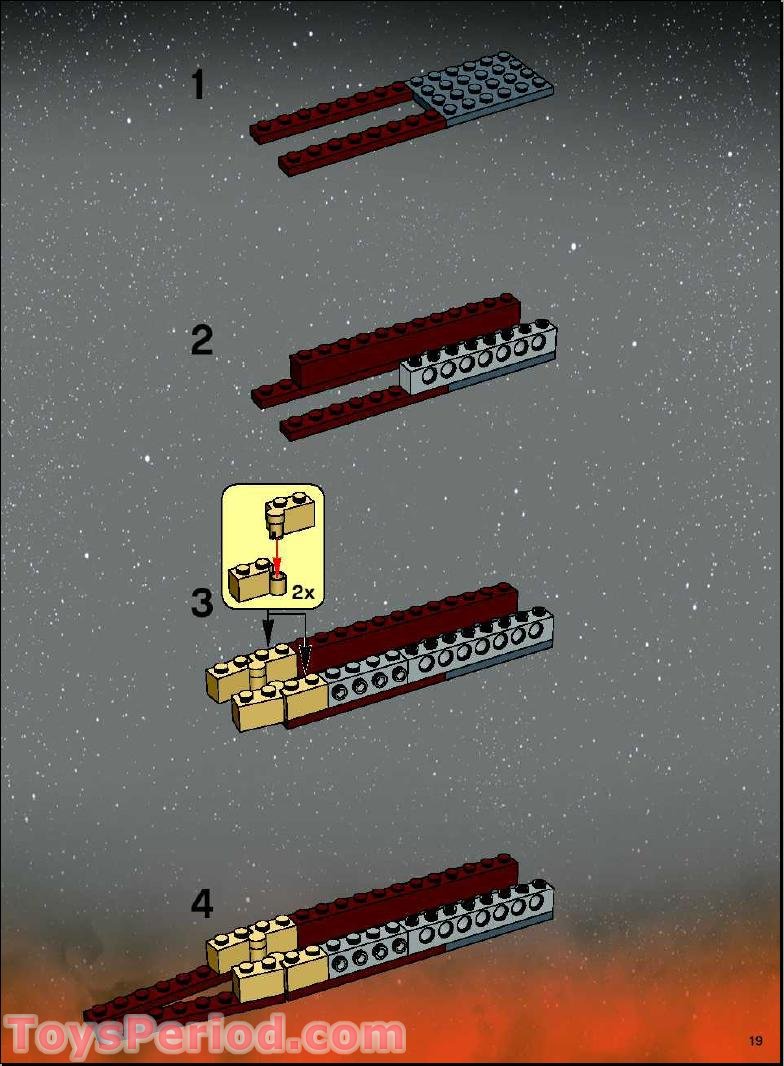 1

2

2x

3

4

ToysPeriod.com

19