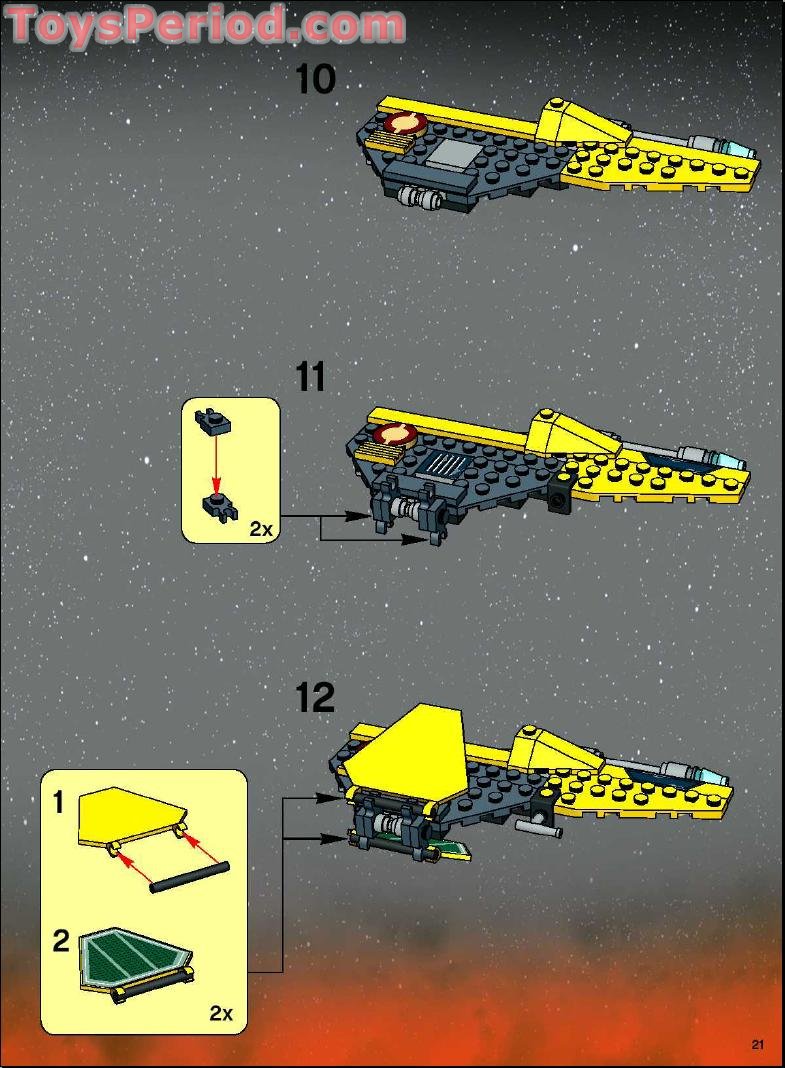 ToysPeriod.com

10

11

2x

12

1

2

2x

21