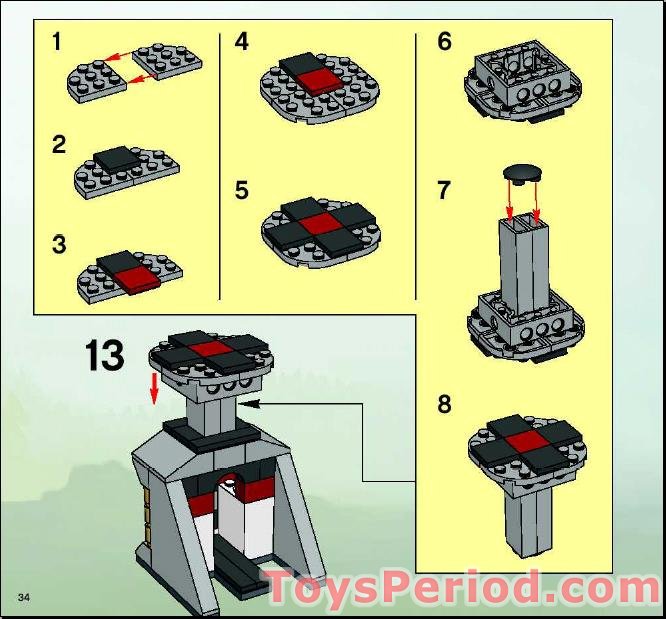 1

2

3

4

5

6

7

8

13

34

ToysPeriod.com