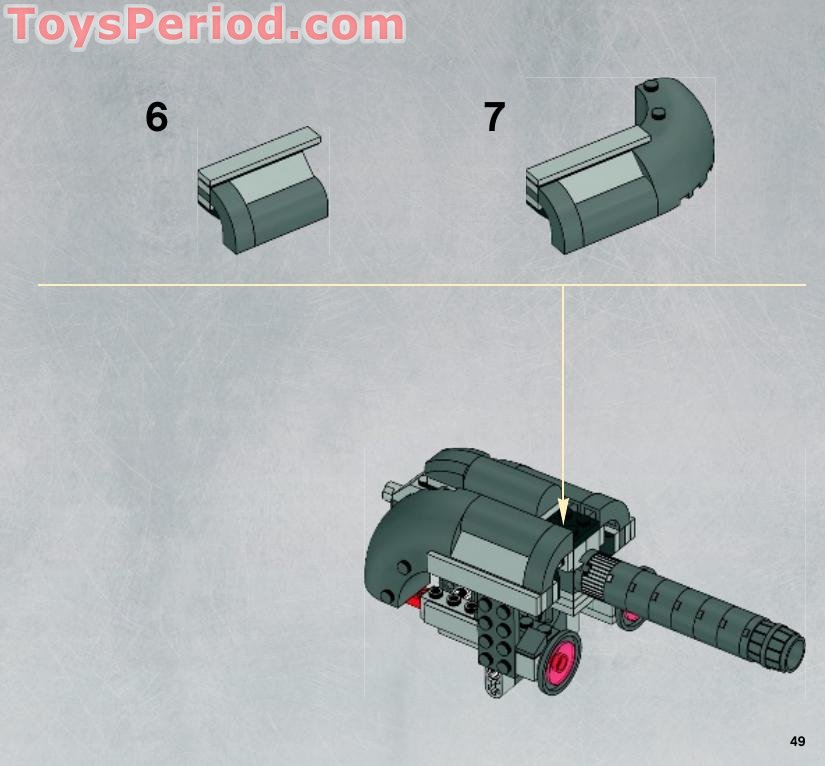 ToysPeriod.com

6

7

49