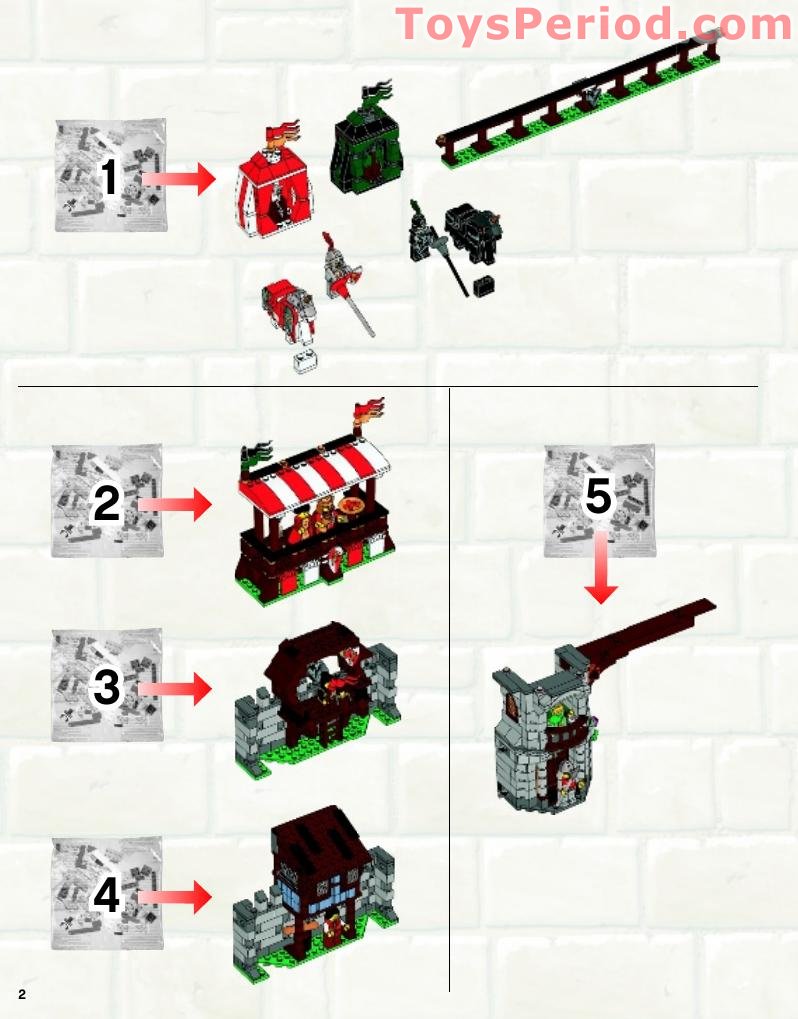 ToysPeriod.com

1

2

3

4

5

2