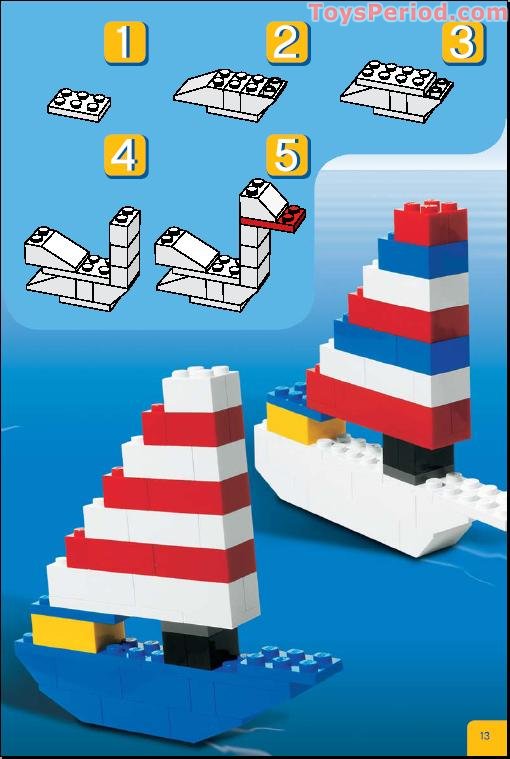 ToysPeriod.com

1

2

3

4

5

13