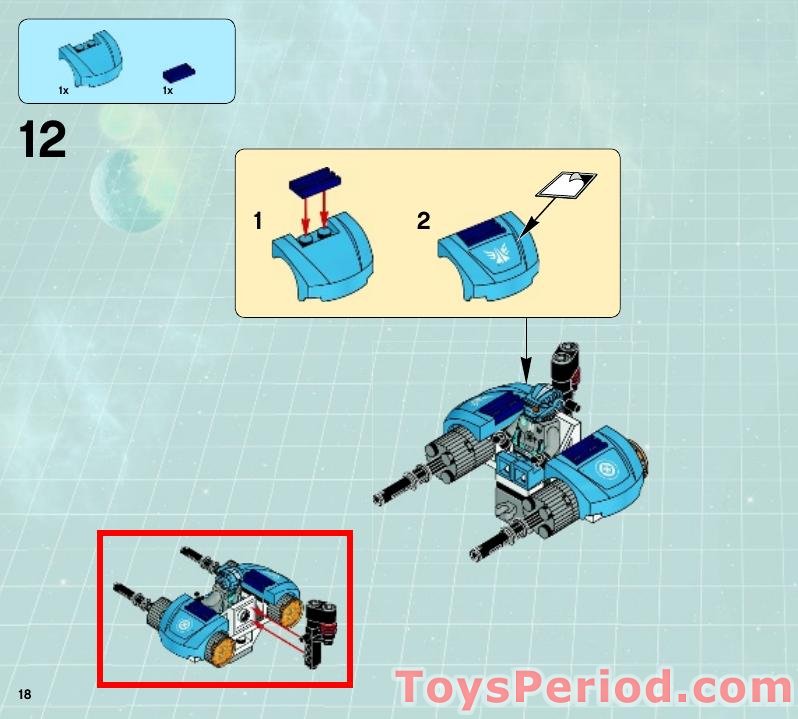 1x
1x

12

1
2

18

ToysPeriod.com