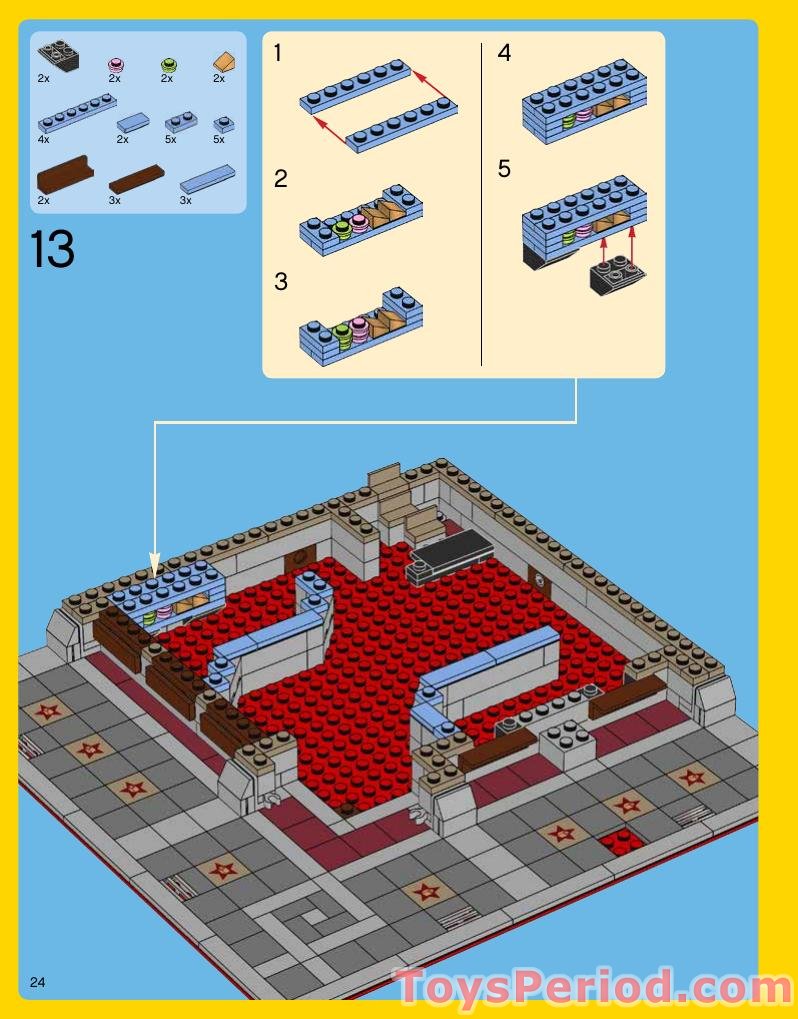 2x
2x
2x
2x
4x
2x
5x
5x
2x
3x
3x

13

1
2
3
4
5

24

ToysPeriod.com