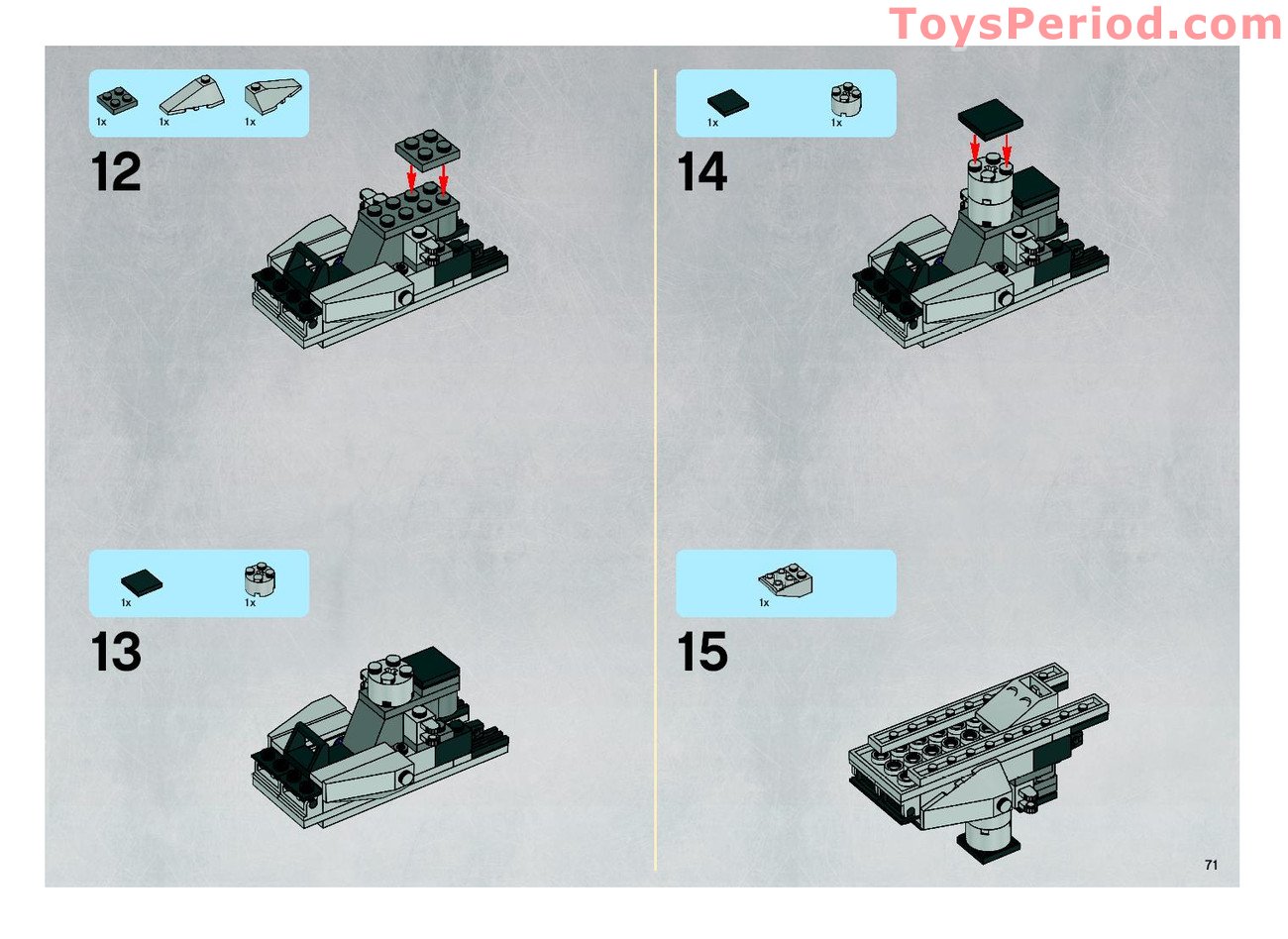 ToysPeriod.com

1x 1x 1x

12

1x 1x

13

1x 1x

14

1x

15

71