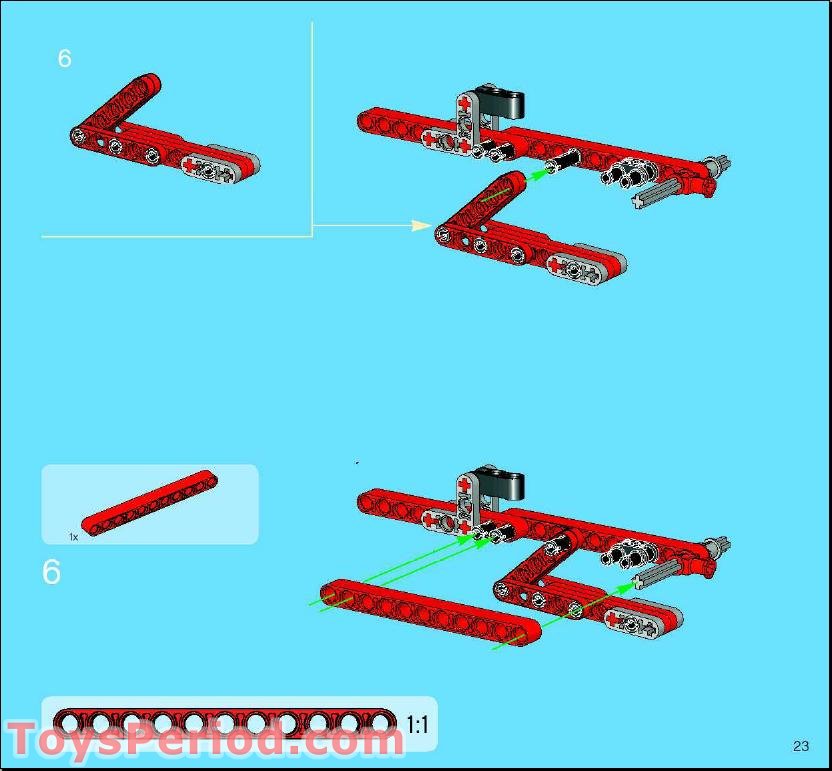 6

1x

6

1:1

ToysPeriod.com

23