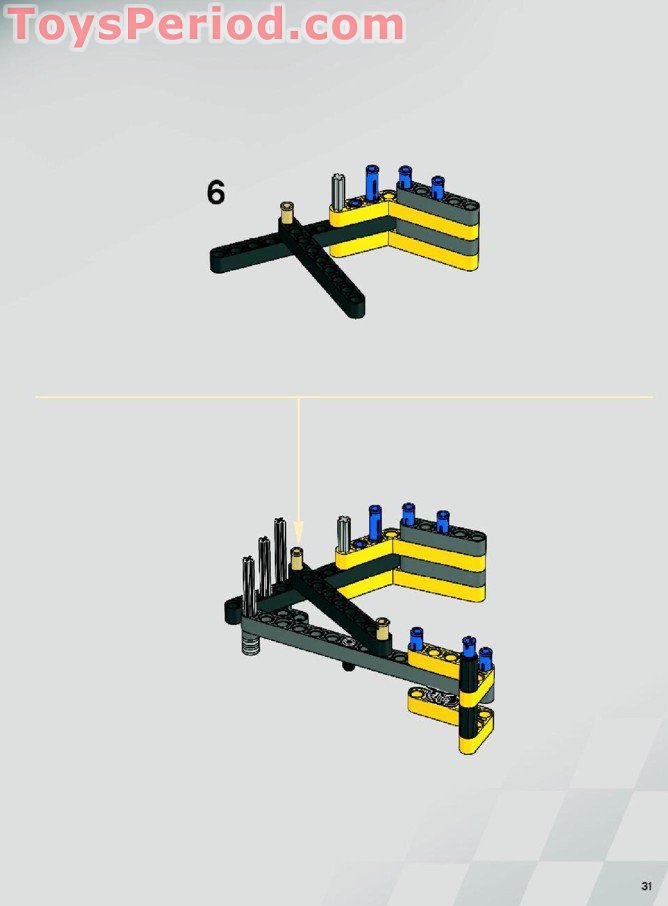 ToysPeriod.com

6

31