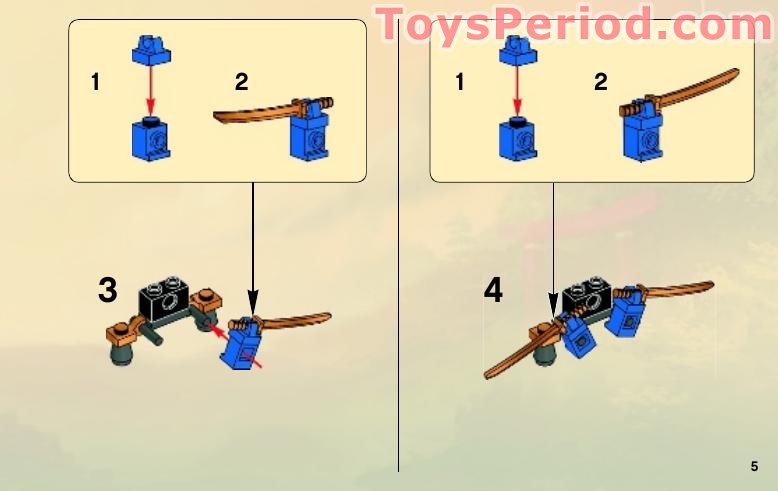 ToysPeriod.com

1

2

3

1

2

4

5