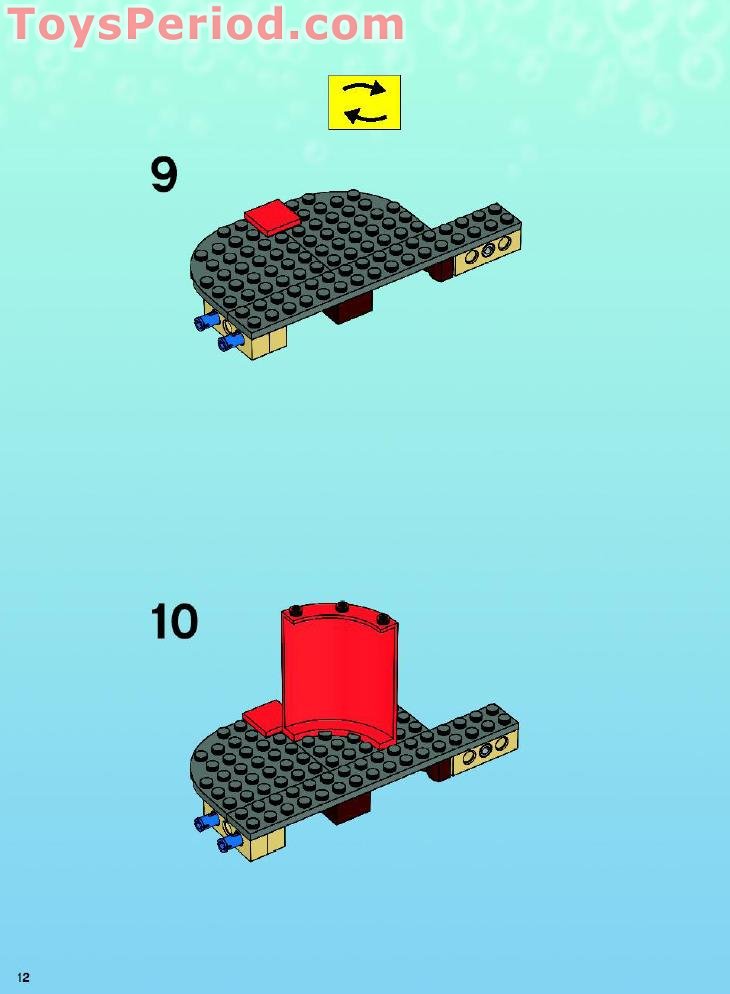 ToysPeriod.com

9

10

12