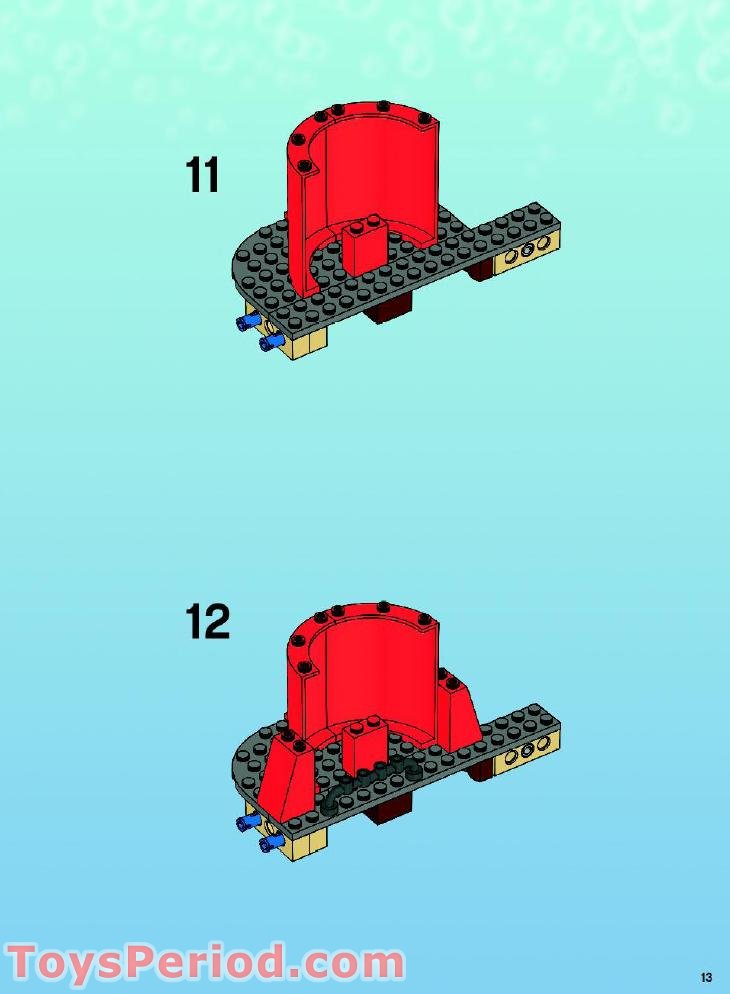 11

12

ToysPeriod.com

13