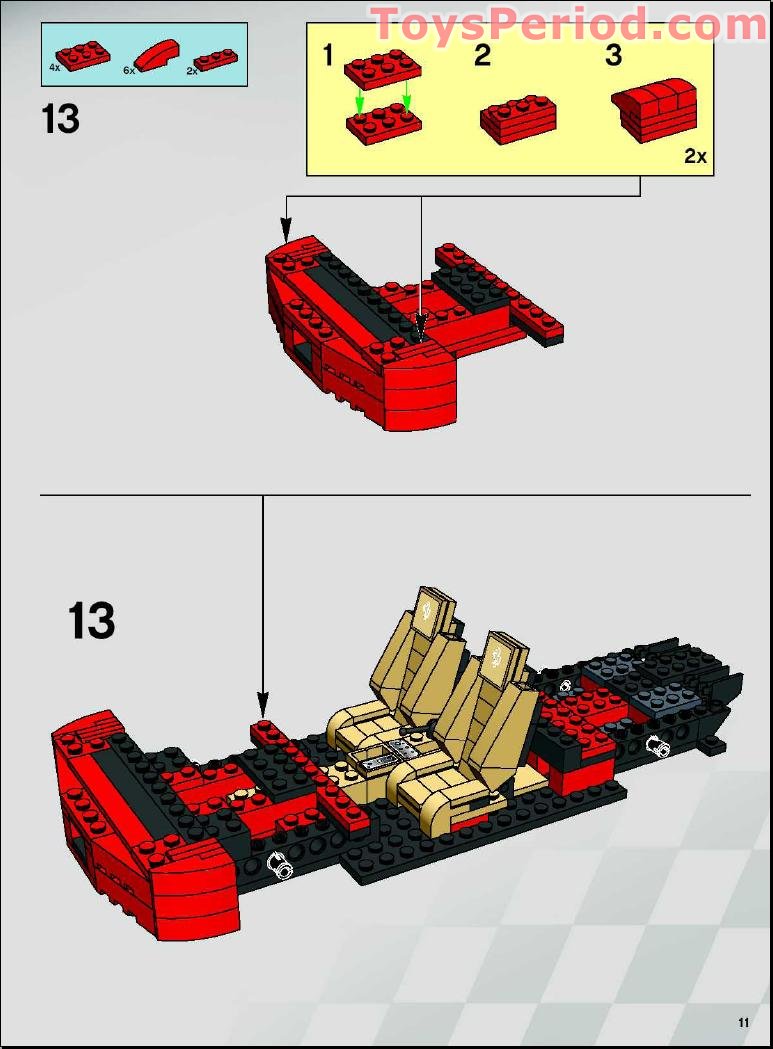 ToysPeriod.com

4x 6x 2x

13

1 2 3

2x

13

11